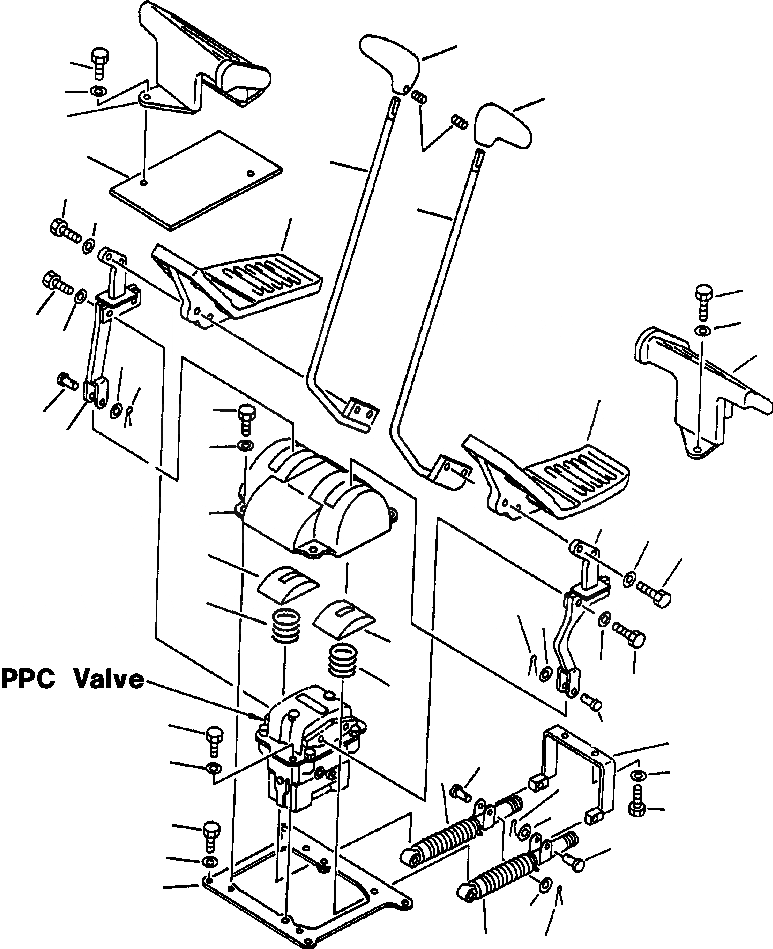 PPC Valve