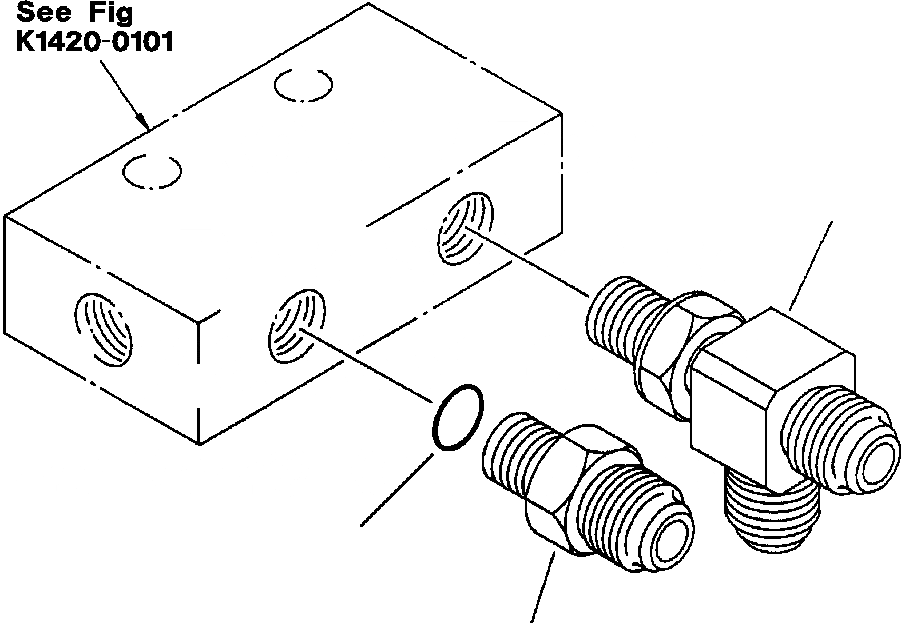 See Fig
K1420-0101