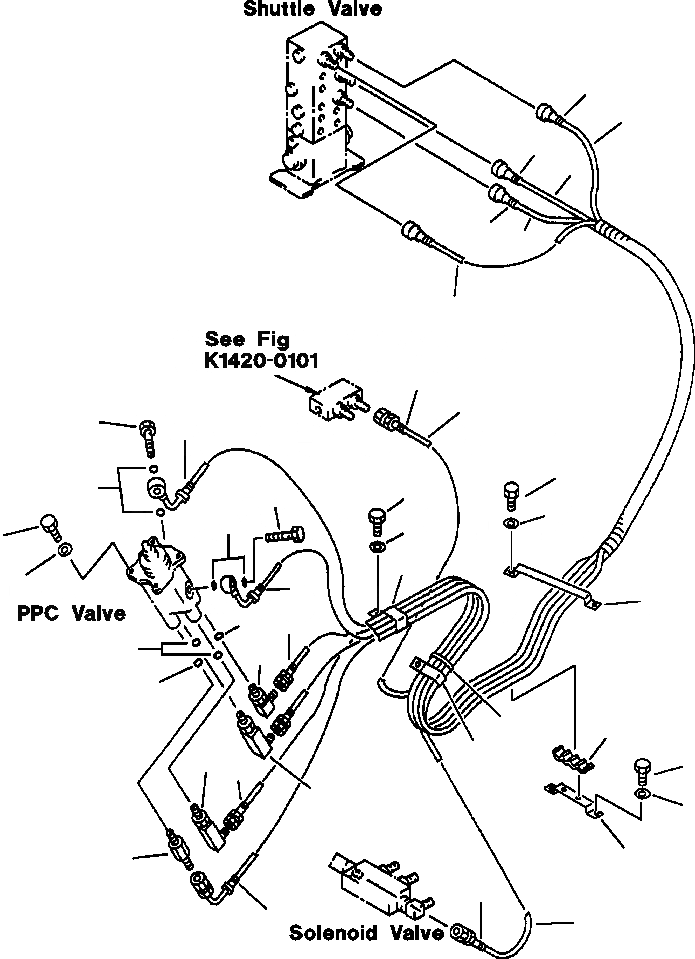 Shuttle Valve

See Fig
K1420-0101

PPC Valve

Solenoid Valve