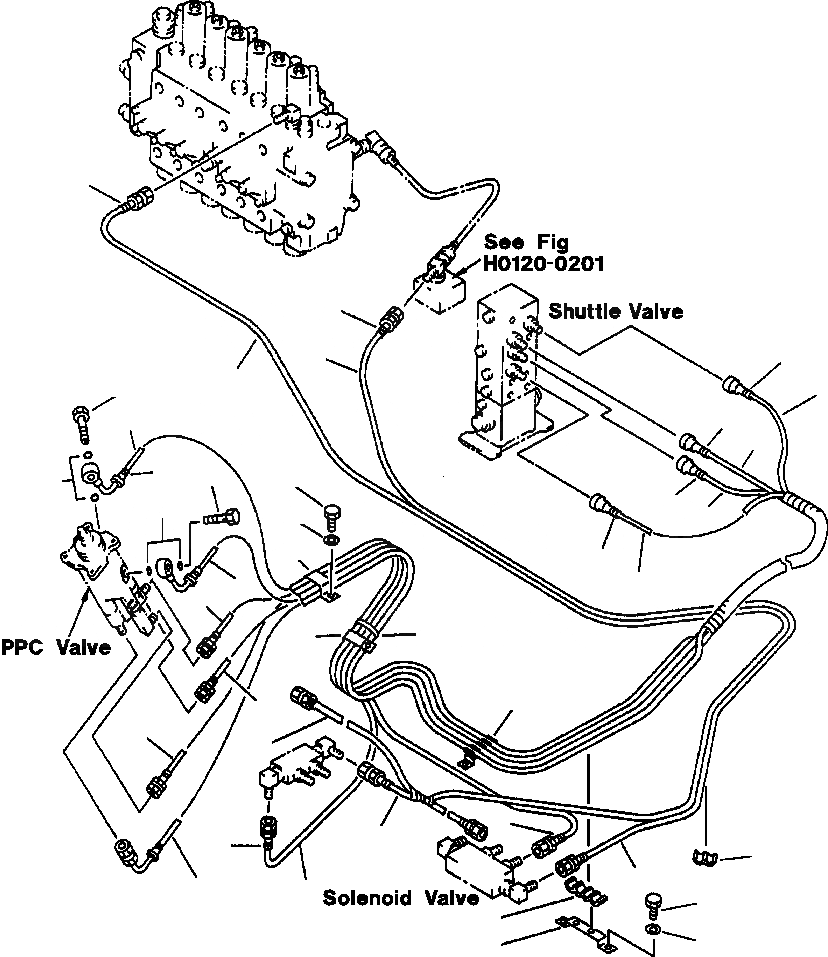 See Fig
H0120-0201

Shuttle Valve

PPC Valve

Solenoid Valve