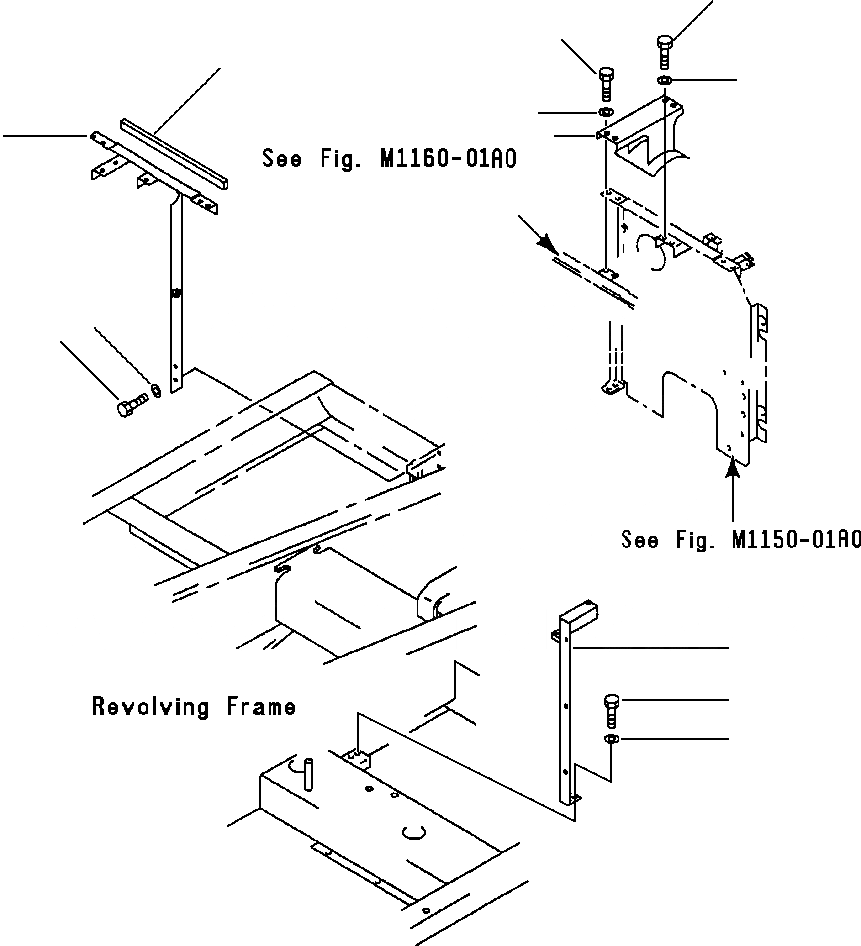 See Fig. M1160-01A0

See Fig. M1150-01A0

Revolving Frame