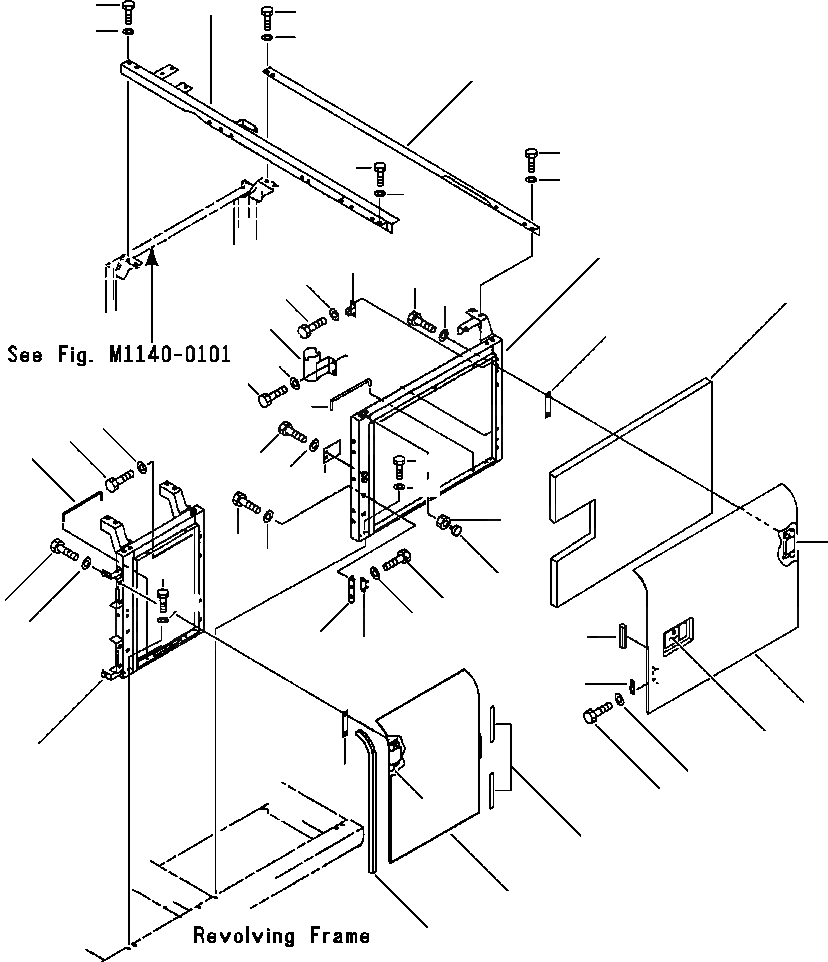 See Fig. M1140-0101

Revolving Frame