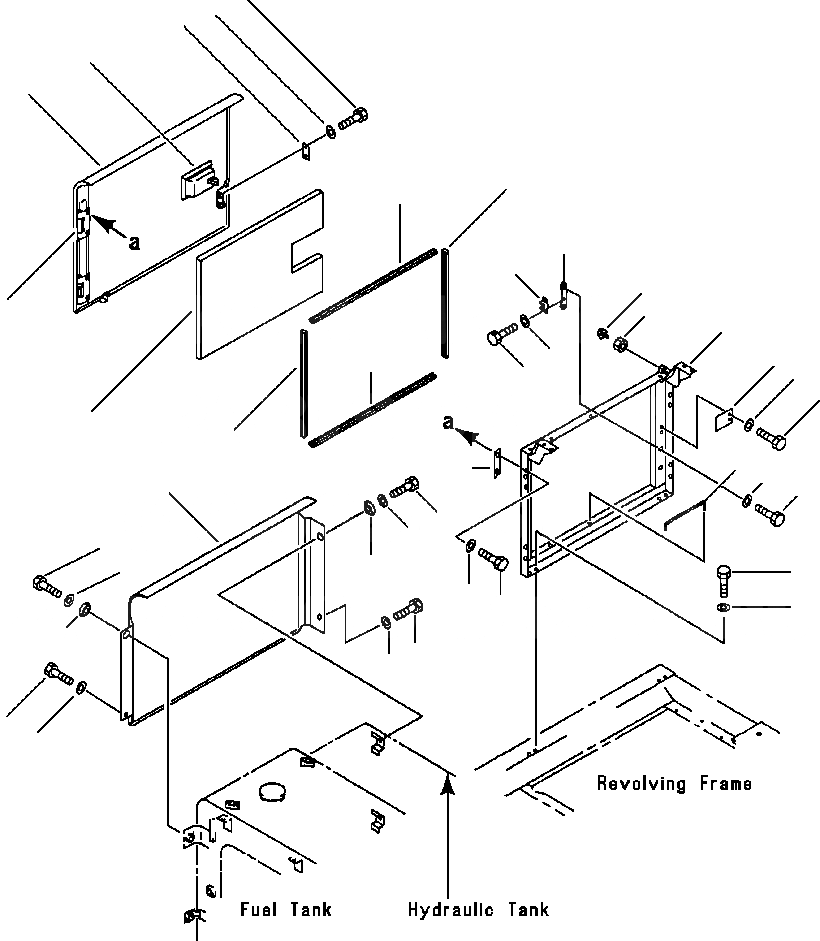 a

a

Revolving Frame

Fuel Tank

Hydraulic Tank