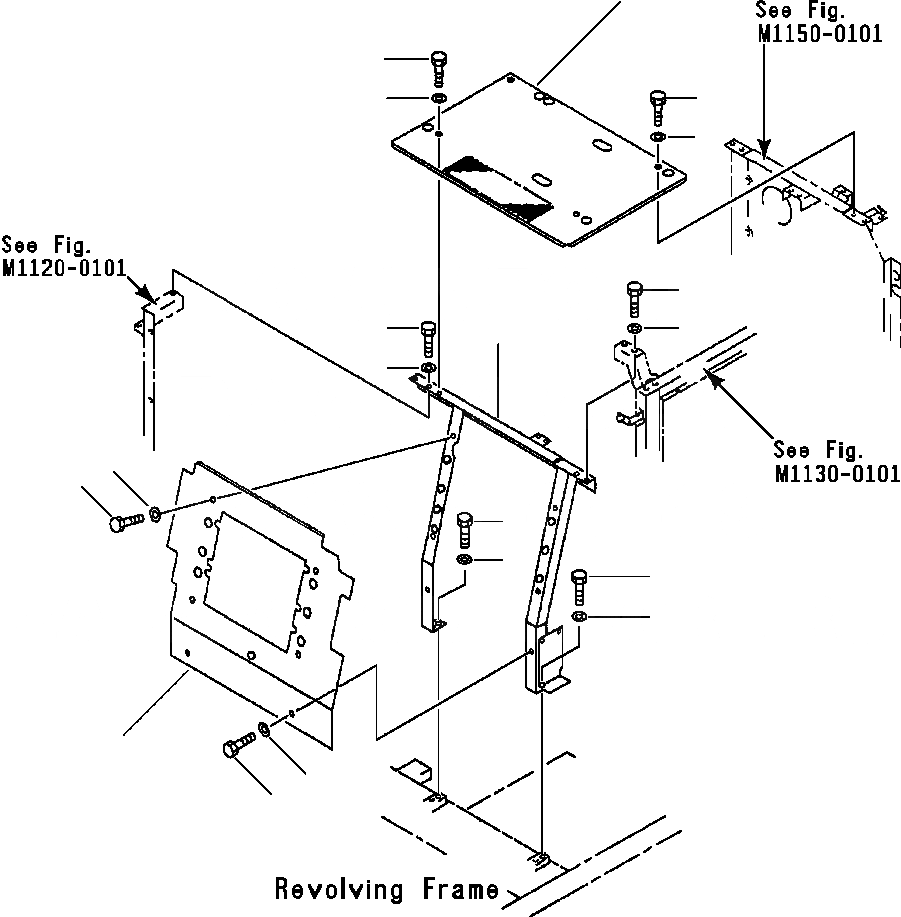 See Fig.
M1150-0101

See Fig.
M1120-0101

See Fig.
M1130-0101

Revolving Frame