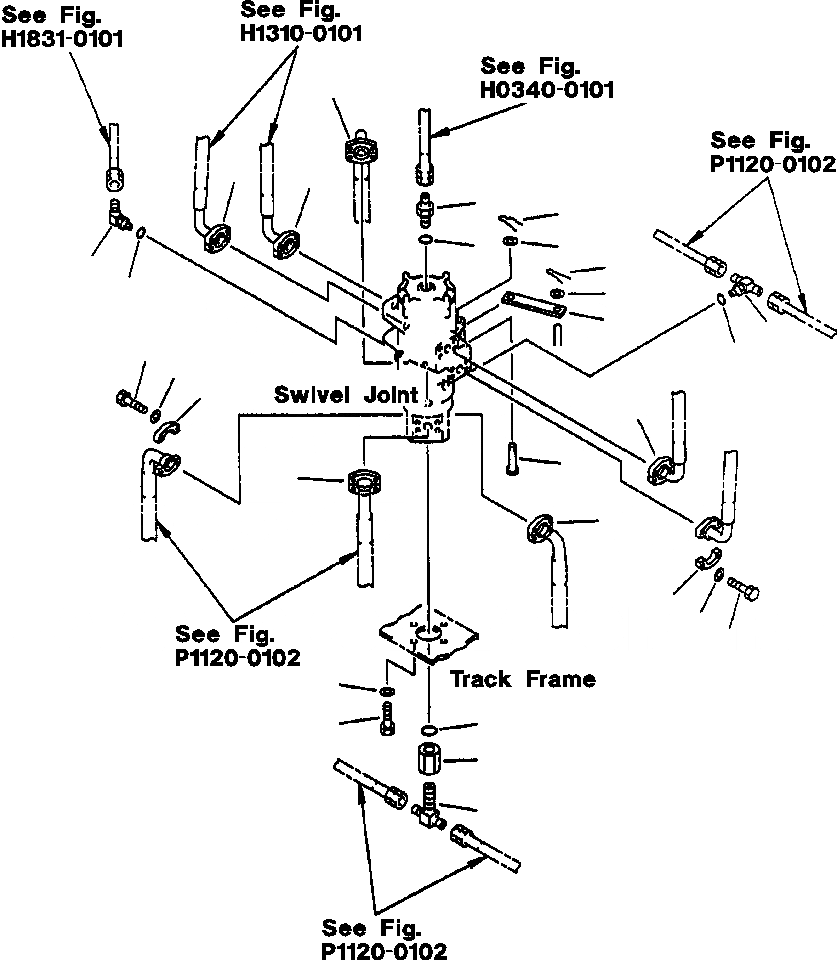 See Fig.
H1831-0101

See Fig.
H1310-0101

See Fig.
H0340-0101

See Fig.
P1120-0102

Swivel Joint

See Fig.
P1120-0102

Track Frame

See Fig.
P1120-0102