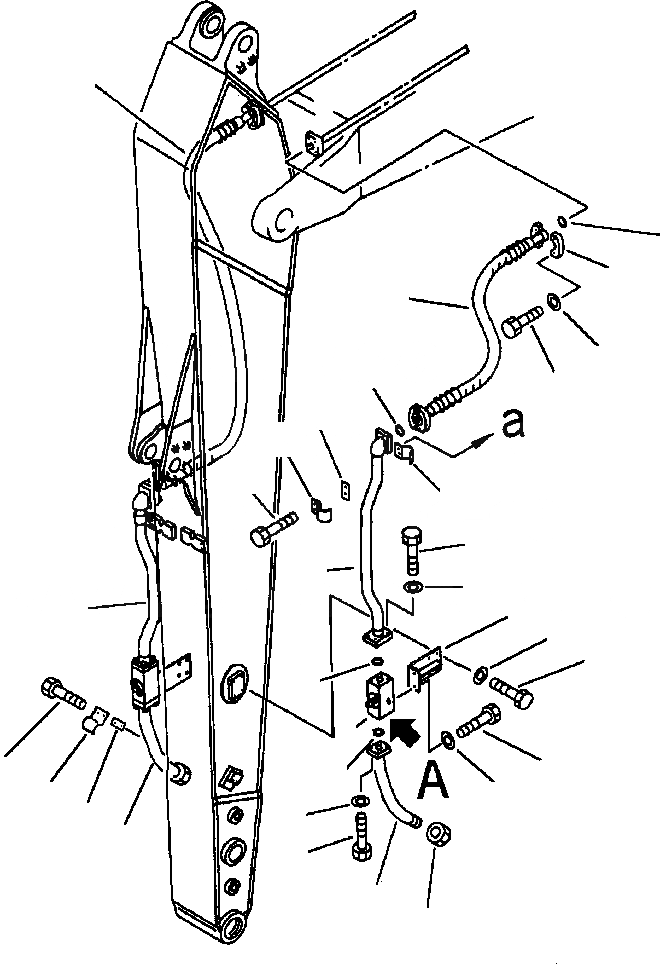 a

A