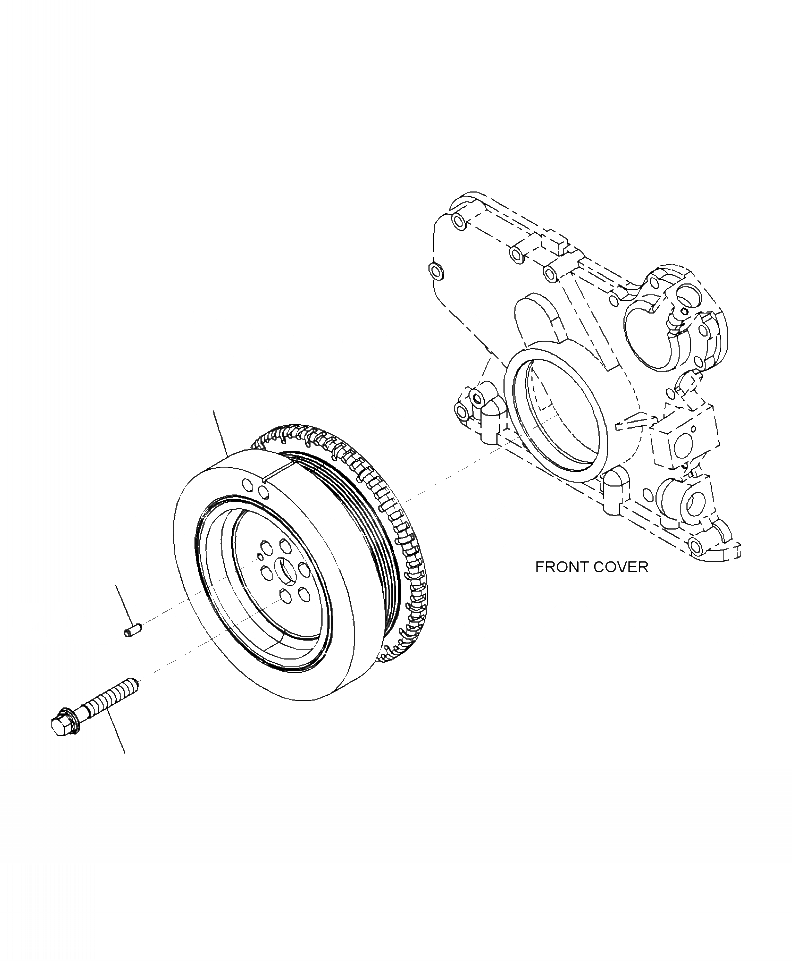 FRONT COVER