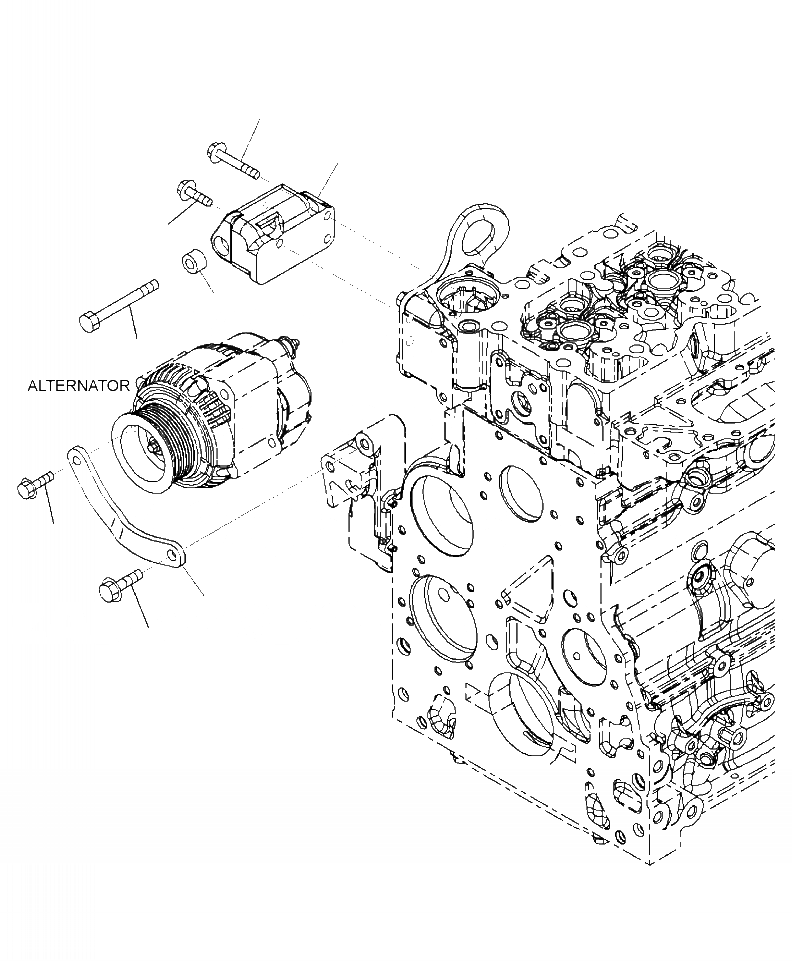 ALTERNATOR