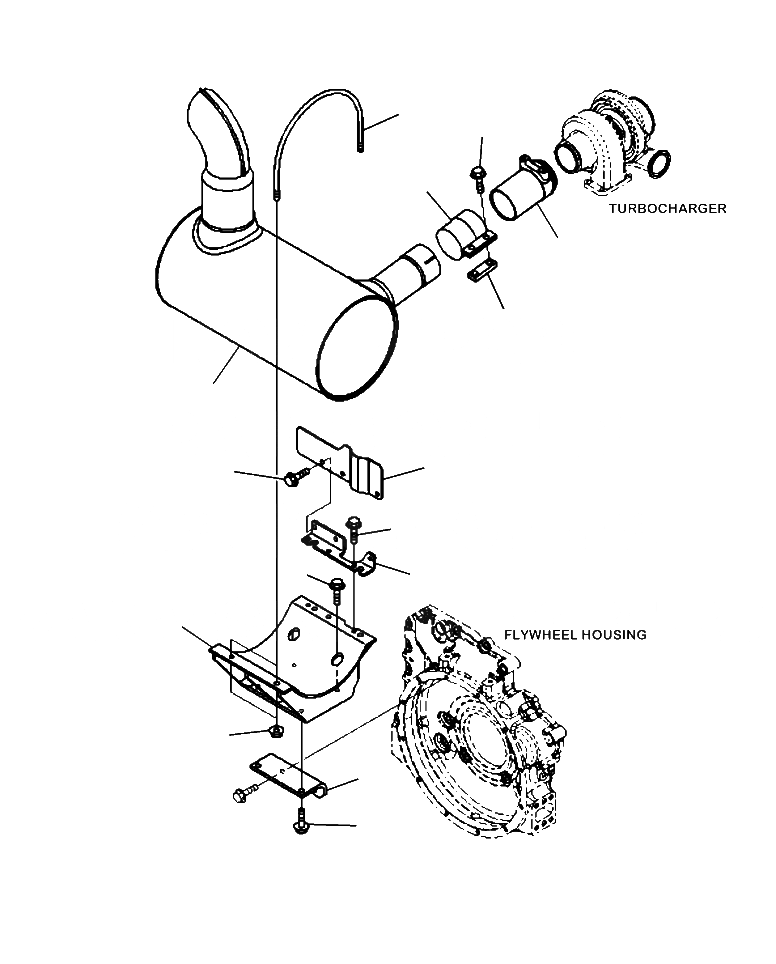 TURBOCHARGER

FLYWHEEL HOUSING