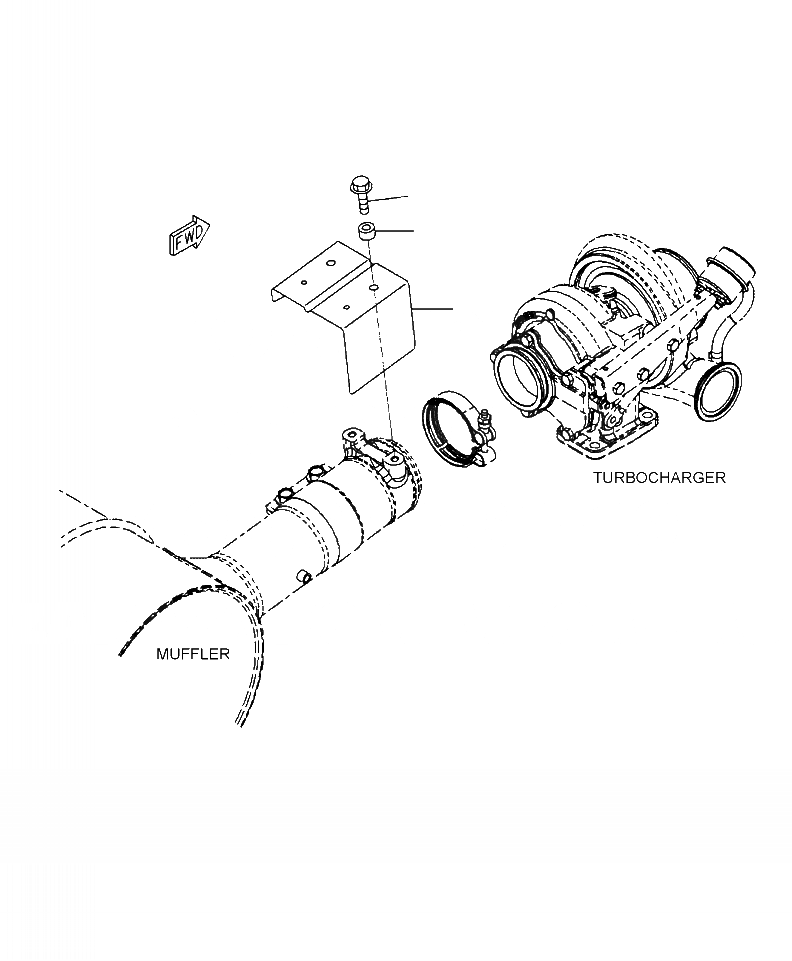 FWD

TURBOCHARGER

MUFFLER