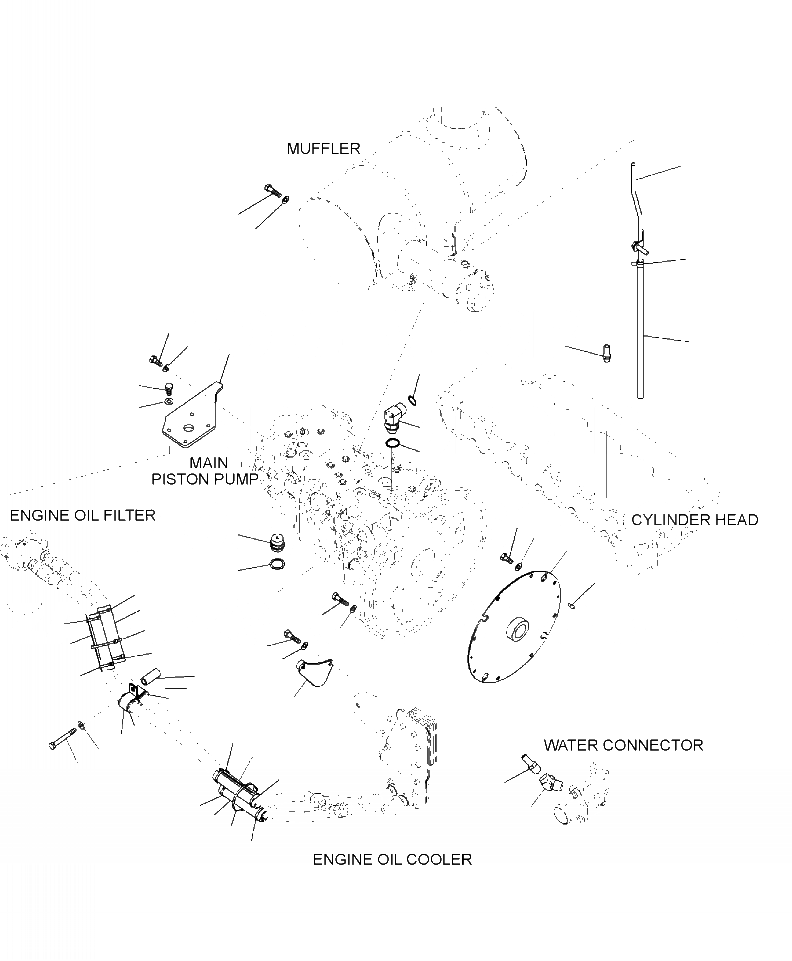 MUFFLER

MAIN
PISTON PUMP

ENGINE OIL FILTER

CYLINDER HEAD

WATER CONNECTOR

ENGINE OIL COOLER