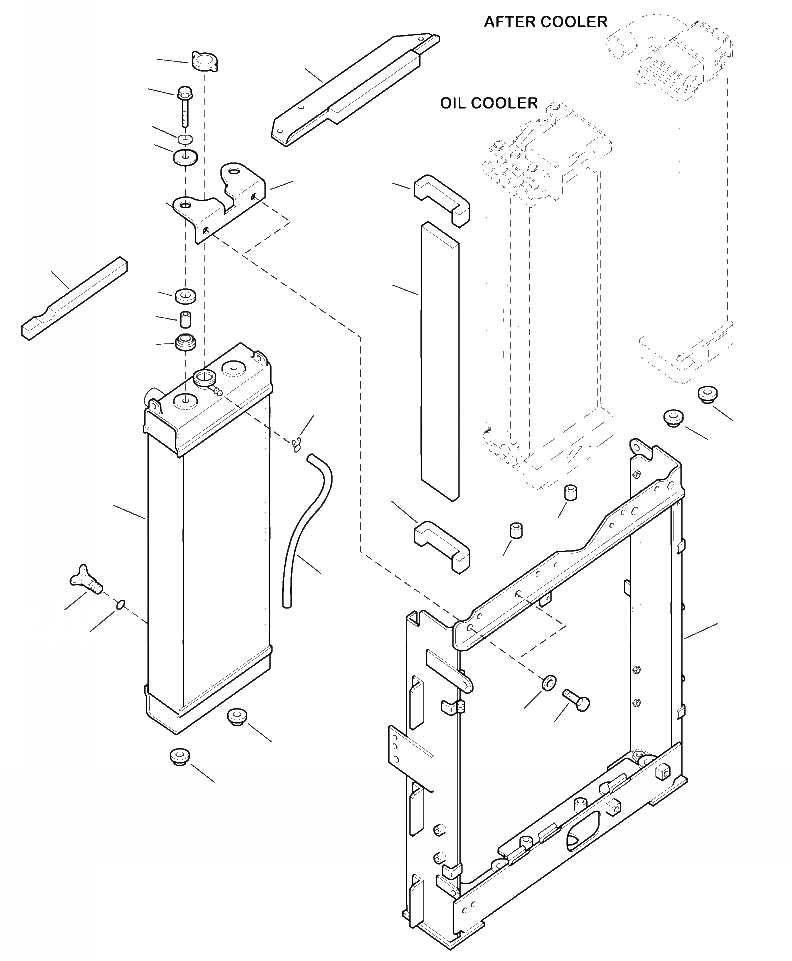 AFTER COOLER

OIL COOLER