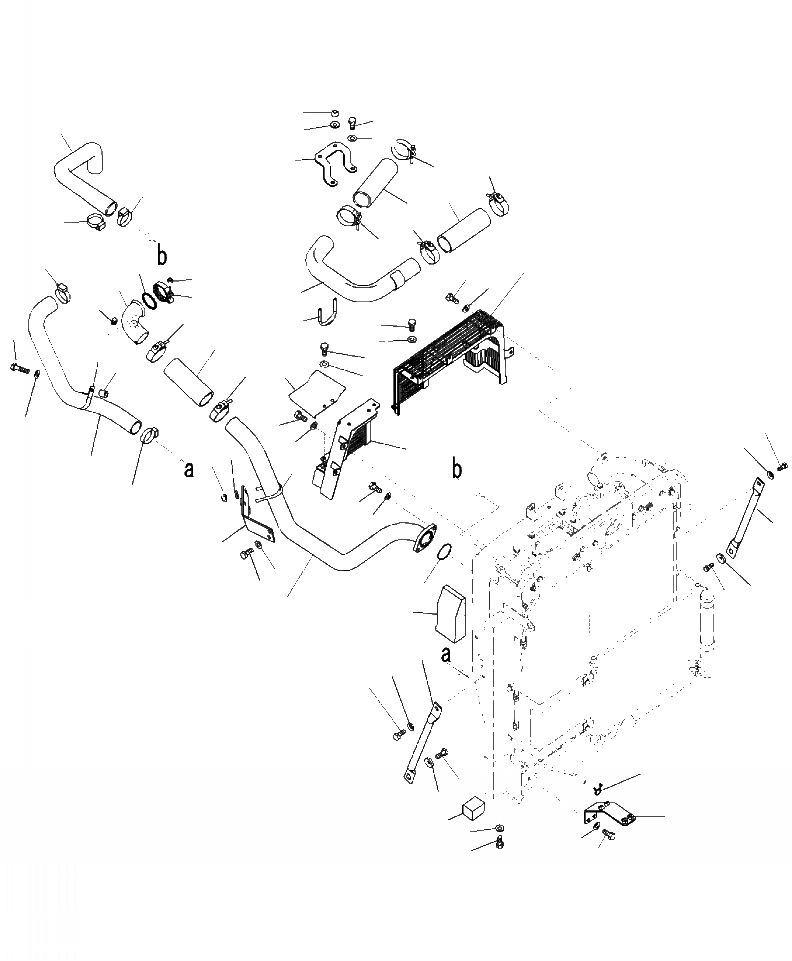 b
a
b
a