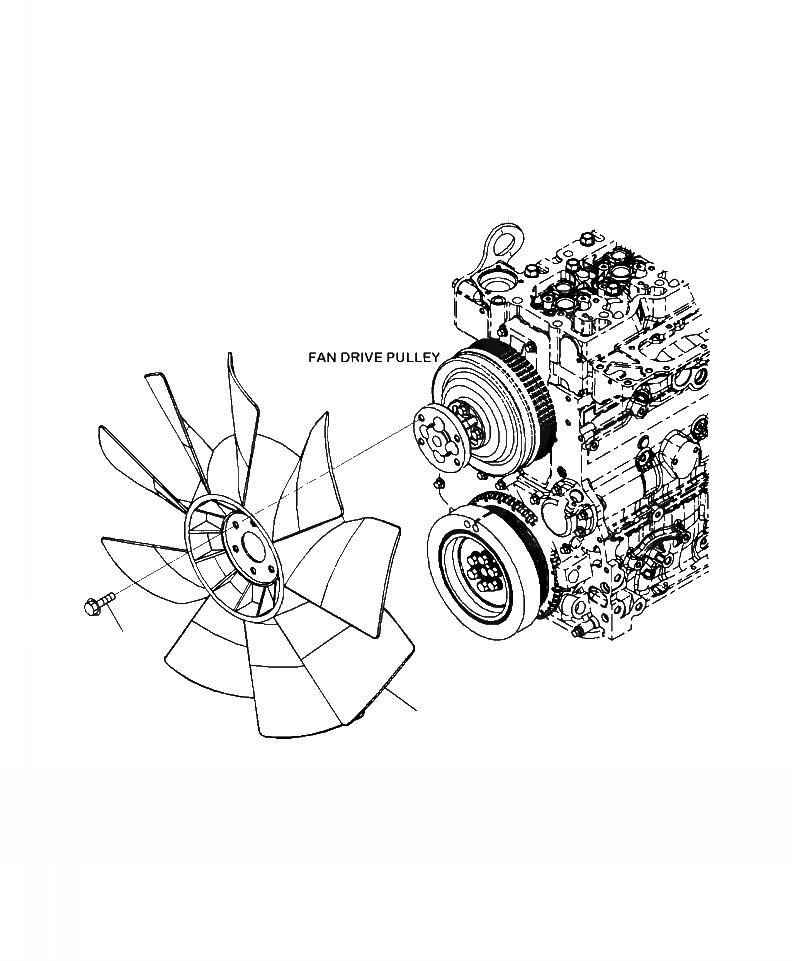 FAN DRIVE PULLEY