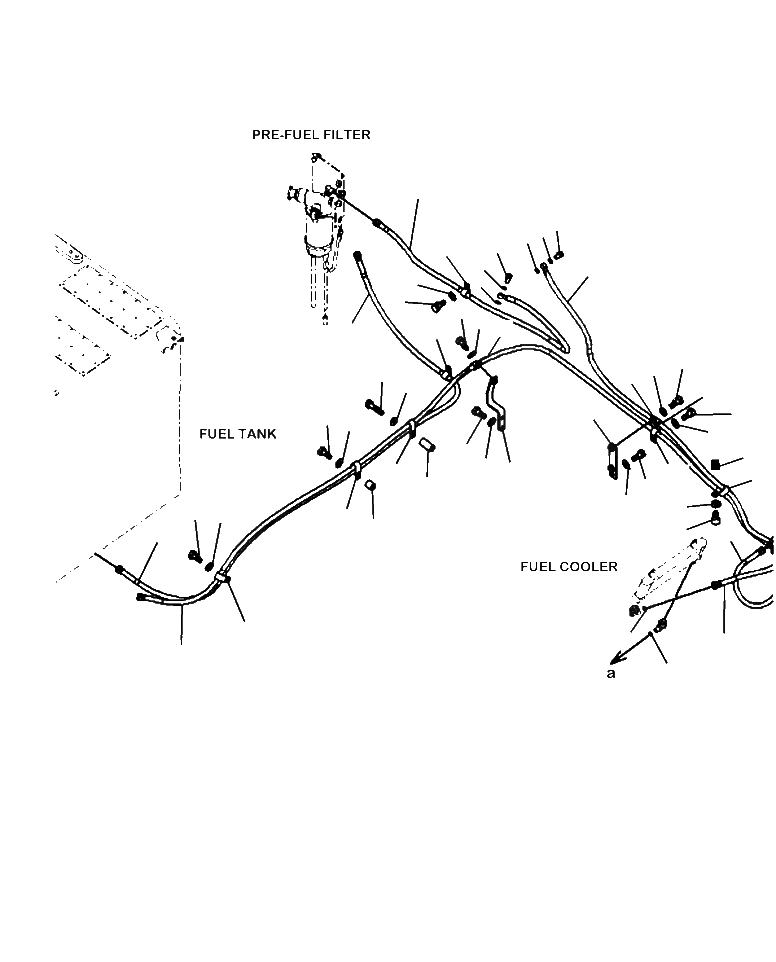 PRE-FUEL FILTER

FUEL TANK

FUEL COOLER

a