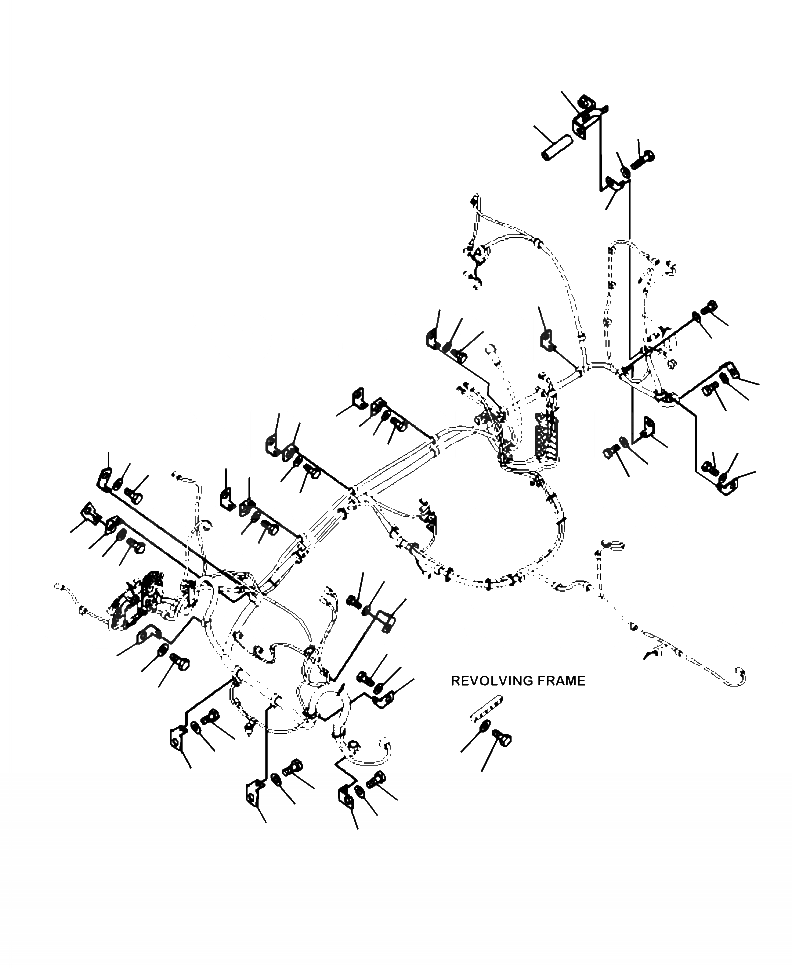 REVOLVING FRAME