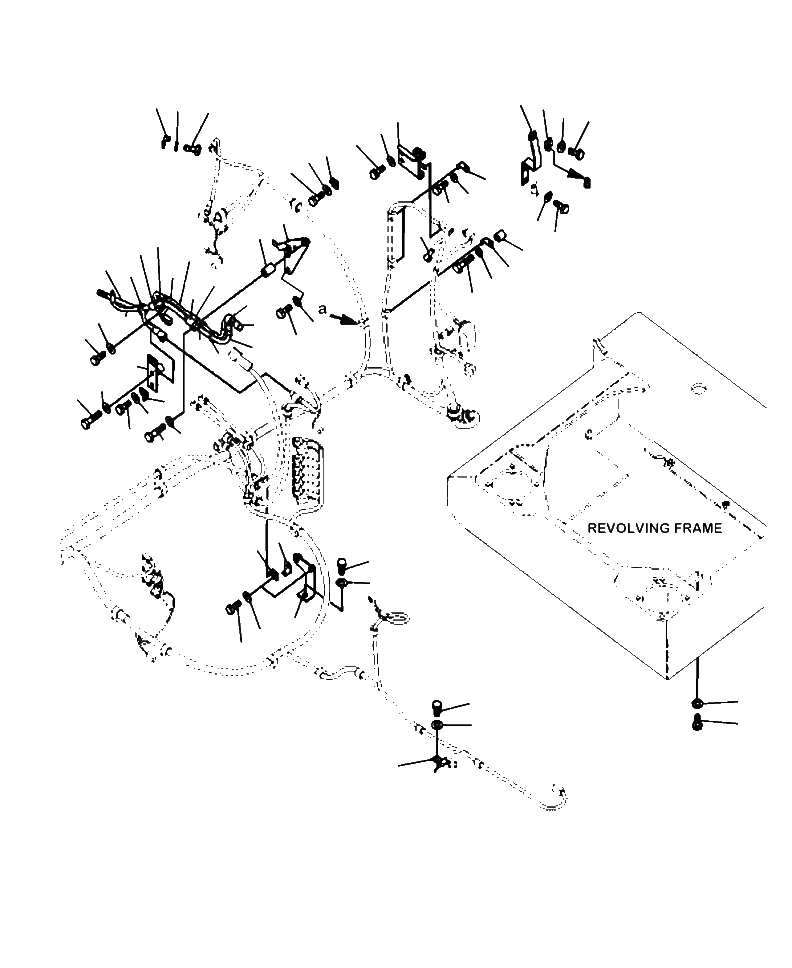 a

REVOLVING FRAME