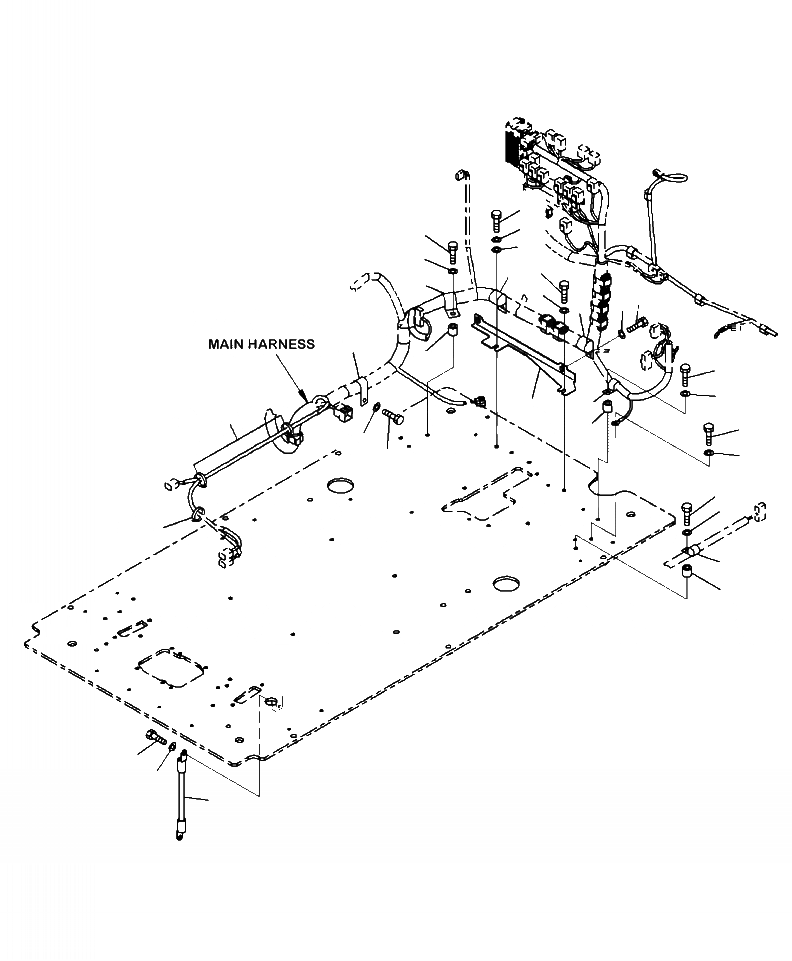 MAIN HARNESS