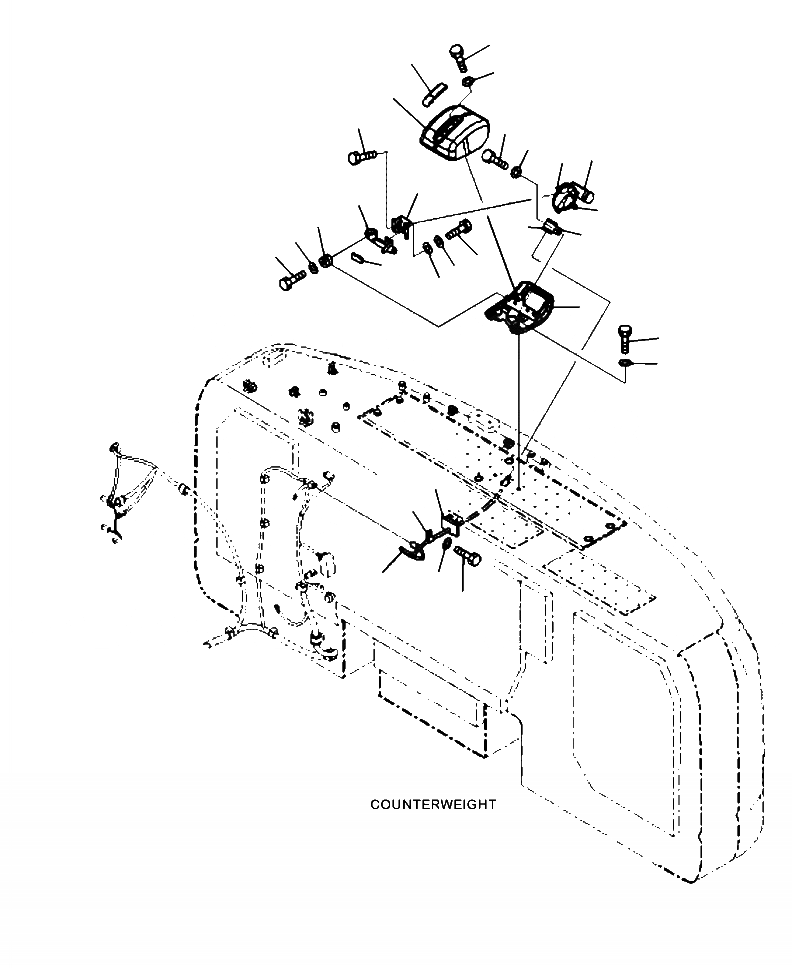 COUNTERWEIGHT