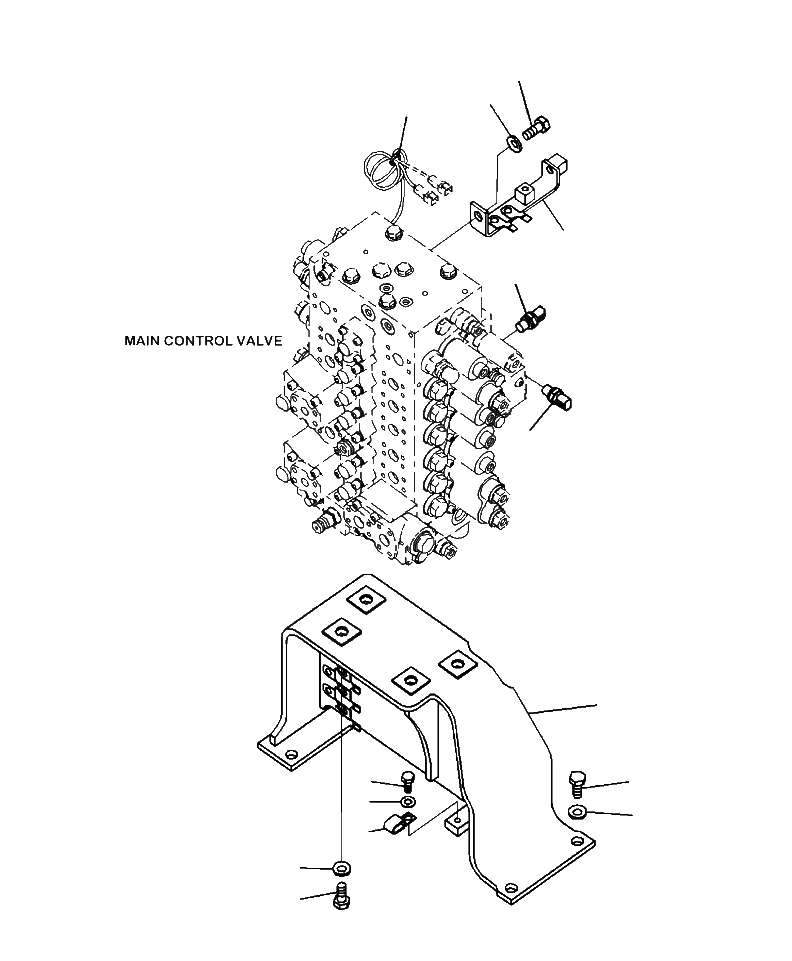 MAIN CONTROL VALVE