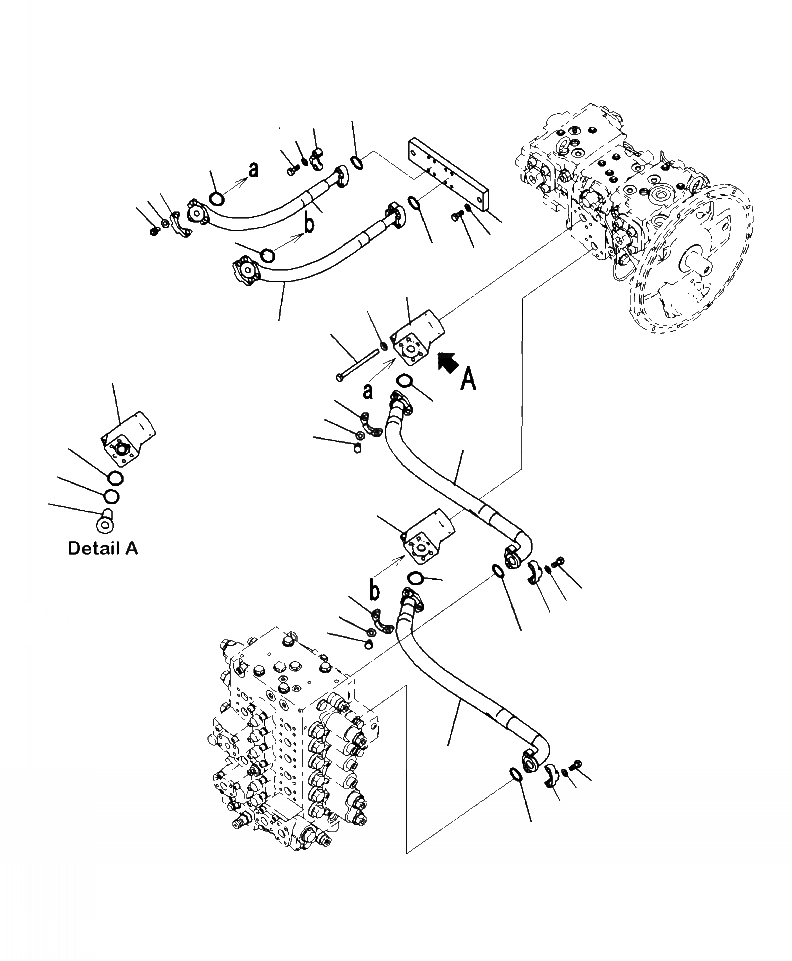 a
b
A
a
b
Detail A