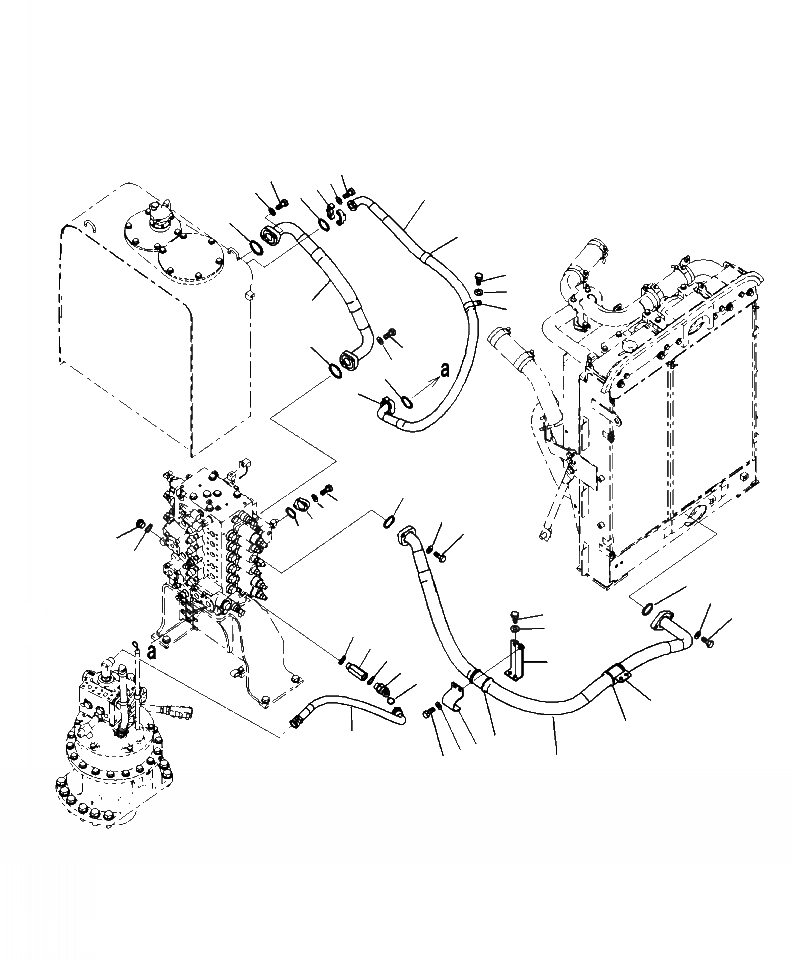 a

a