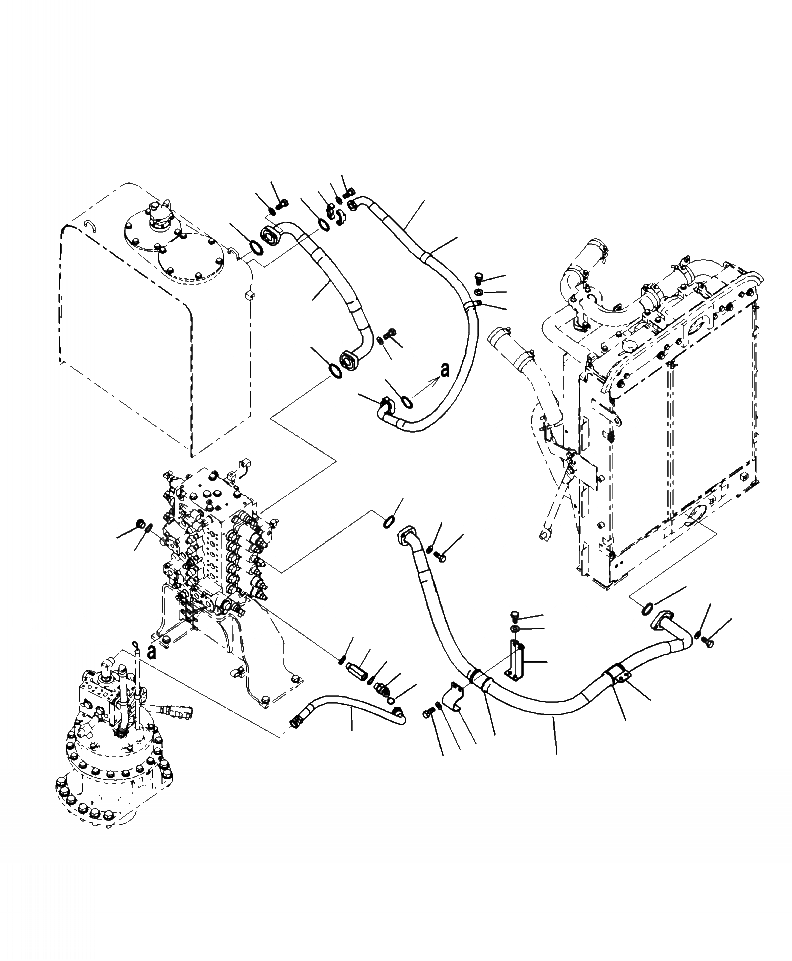 a

a