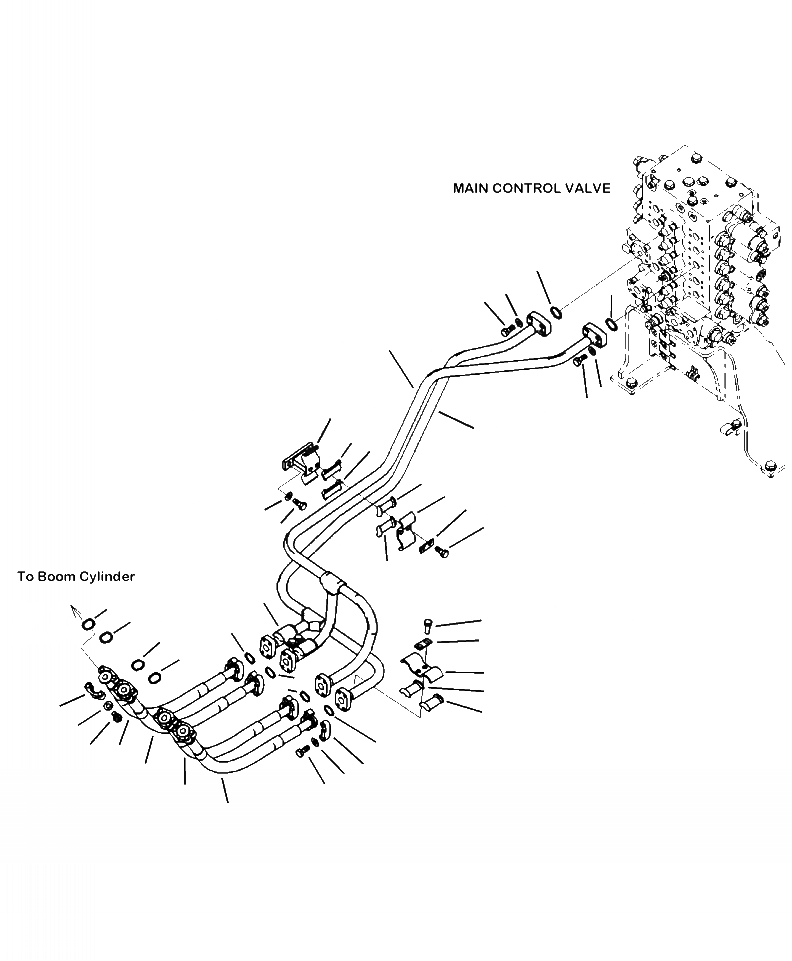 MAIN CONTROL VALVE

To Boom Cylinder