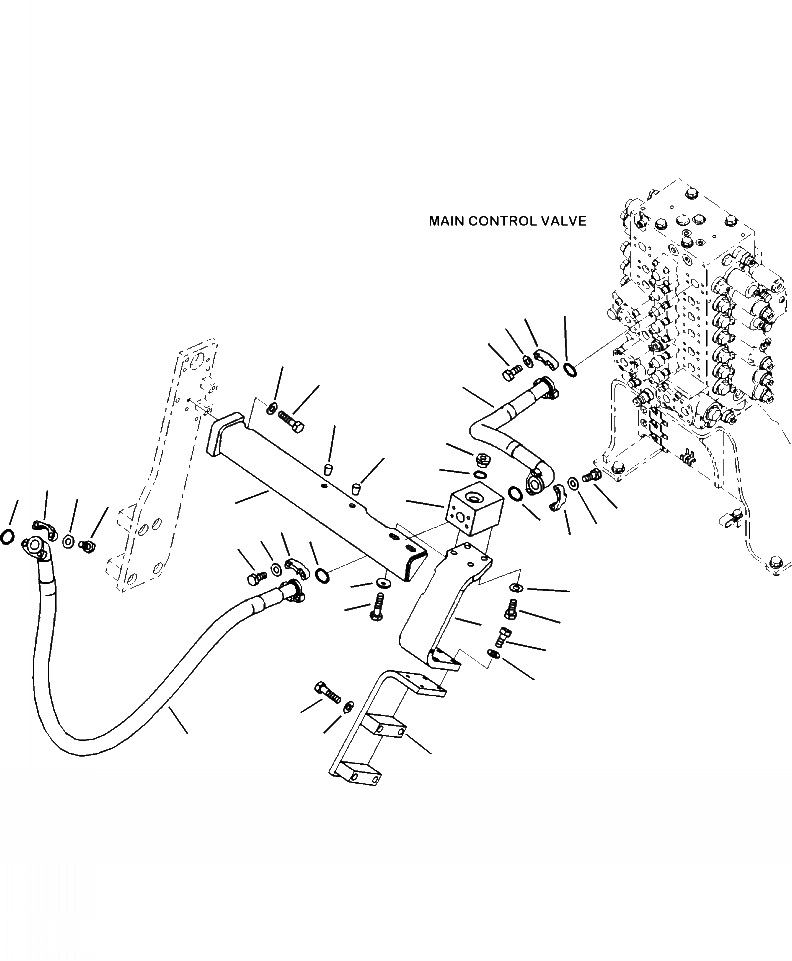 MAIN CONTROL VALVE