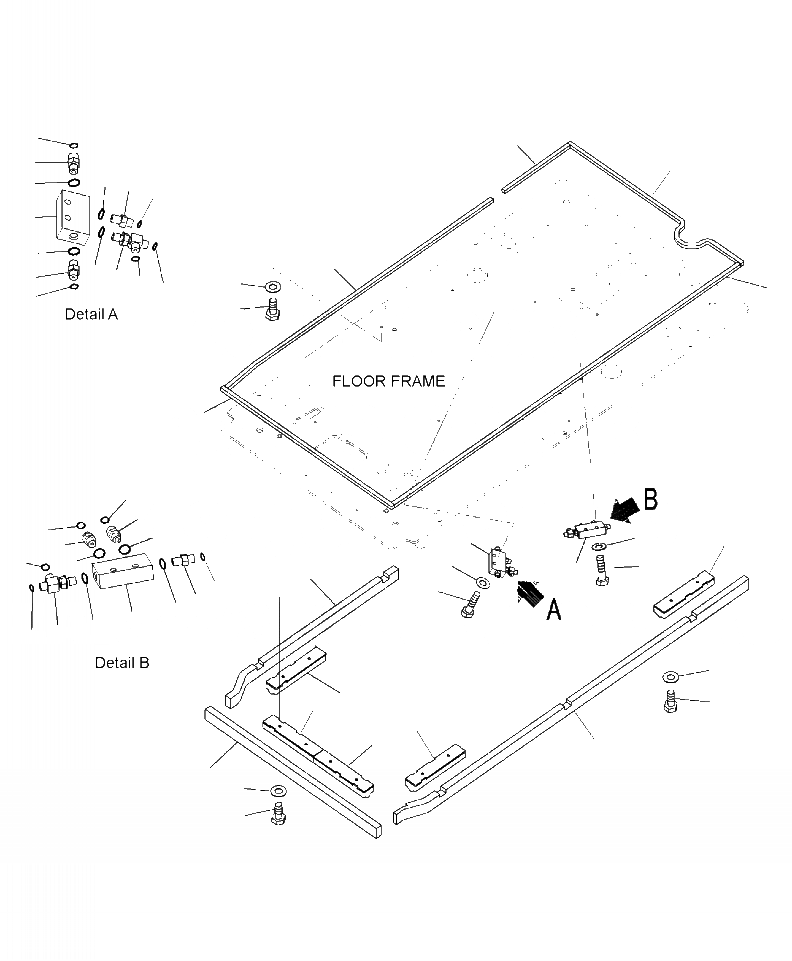 Detail A

FLOOR FRAME

B

A

Detail B