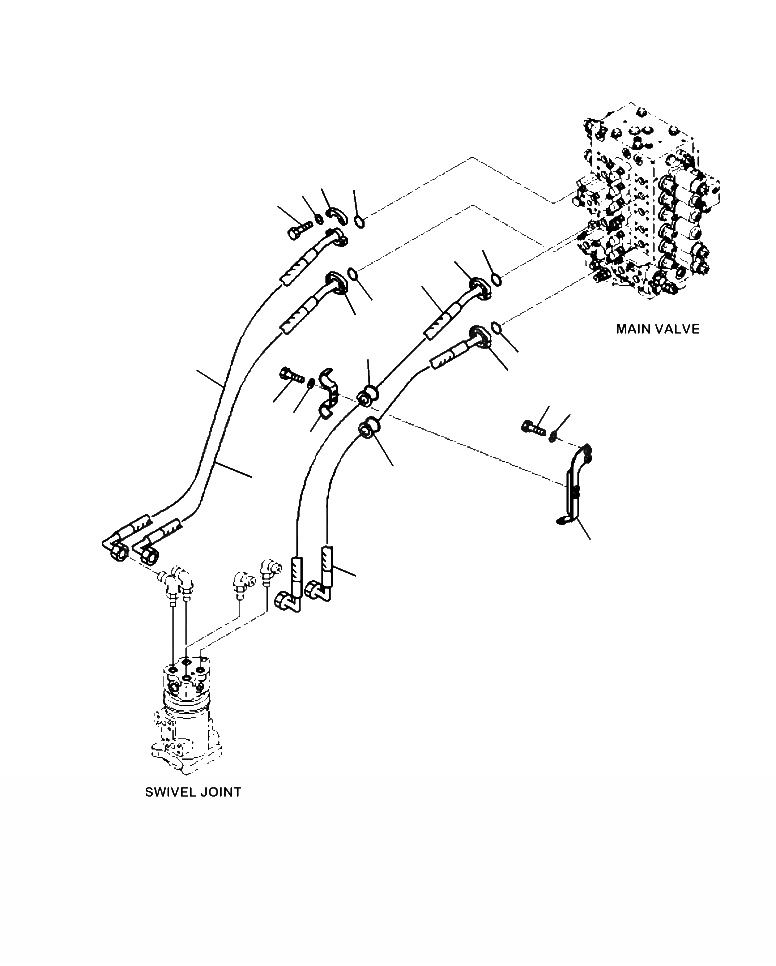 MAIN VALVE

SWIVEL JOINT