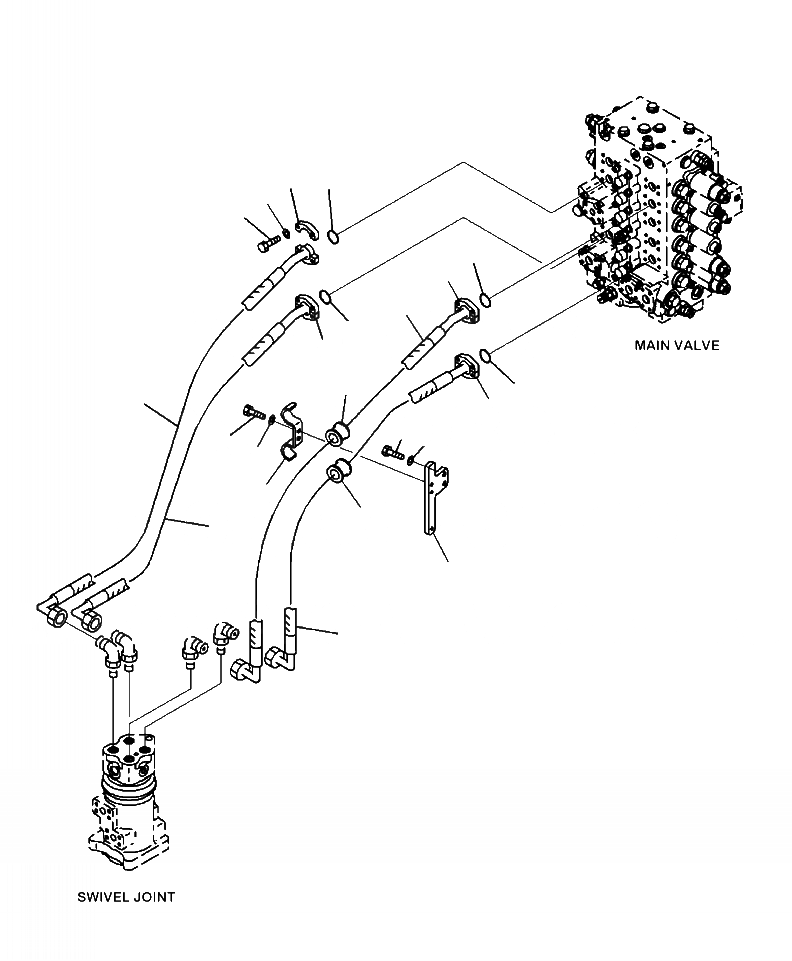 MAIN VALVE

SWIVEL JOINT