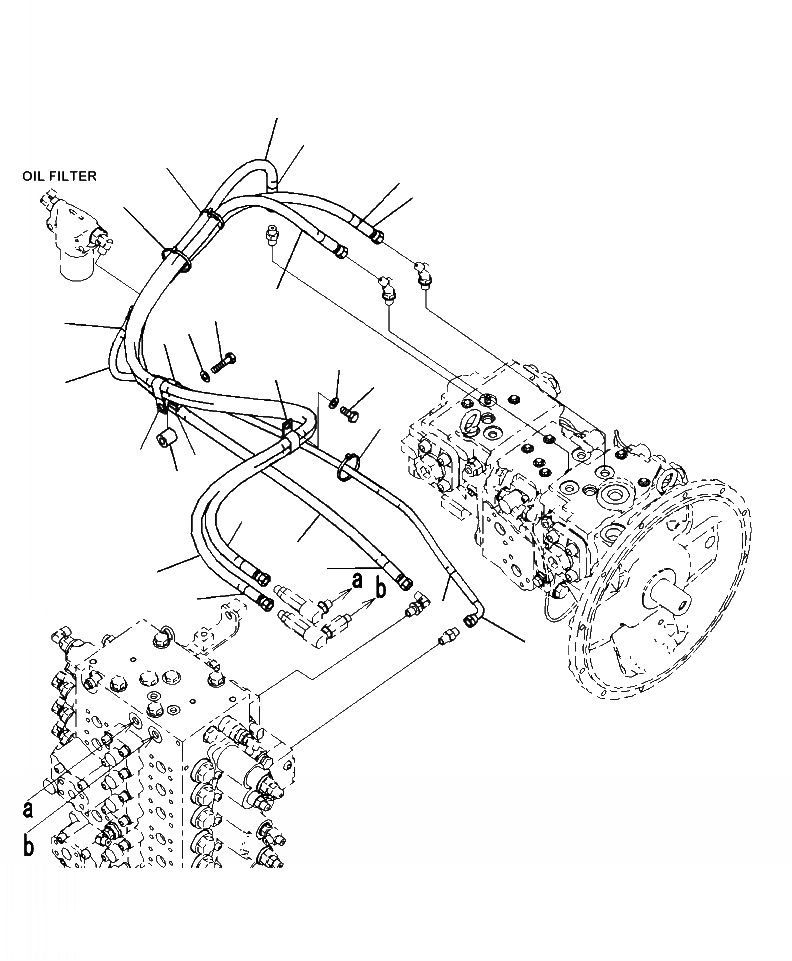 OIL FILTER

a
b

a
b