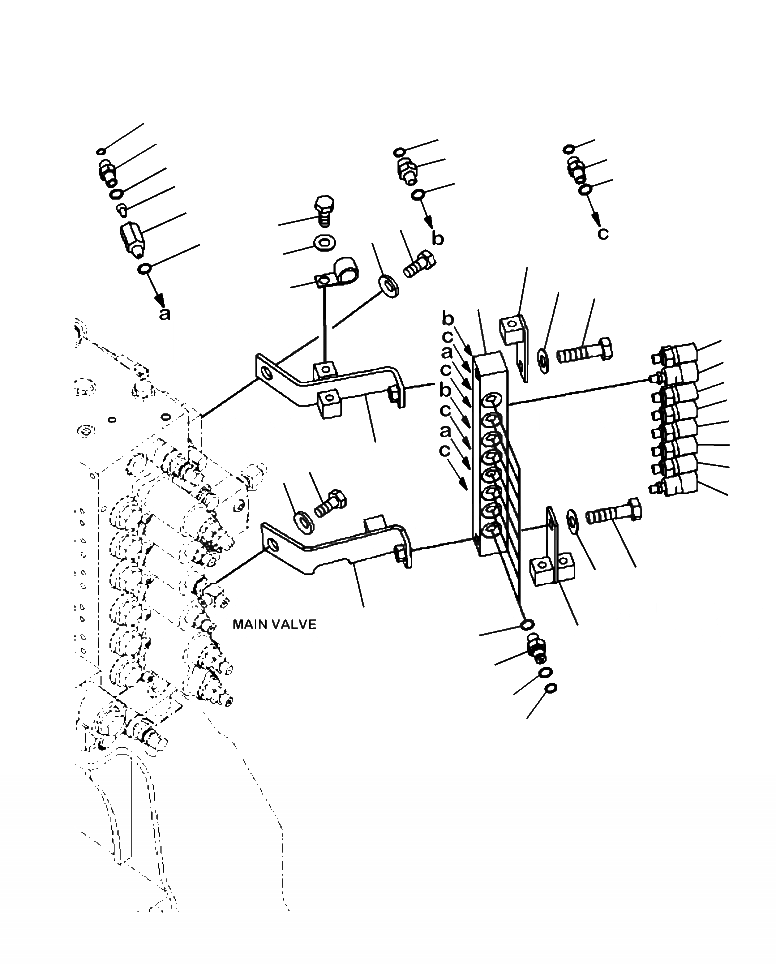 a
b
c
b
c
a
c
b
c
a
c
MAIN VALVE