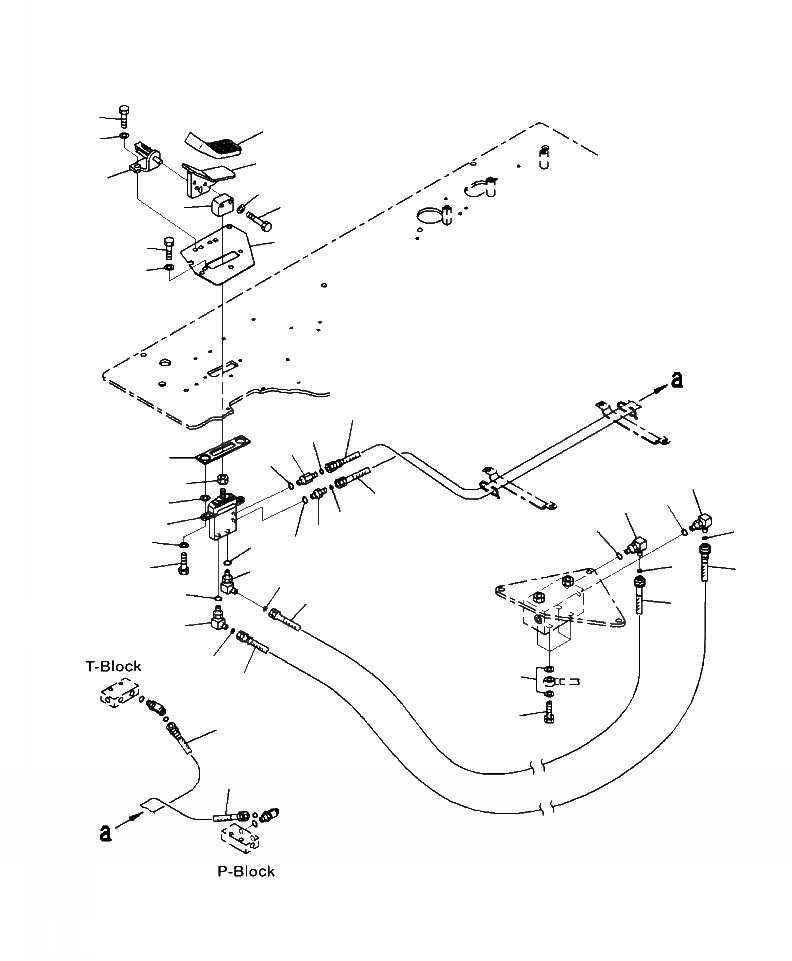 a

T-Block

a

P-Block