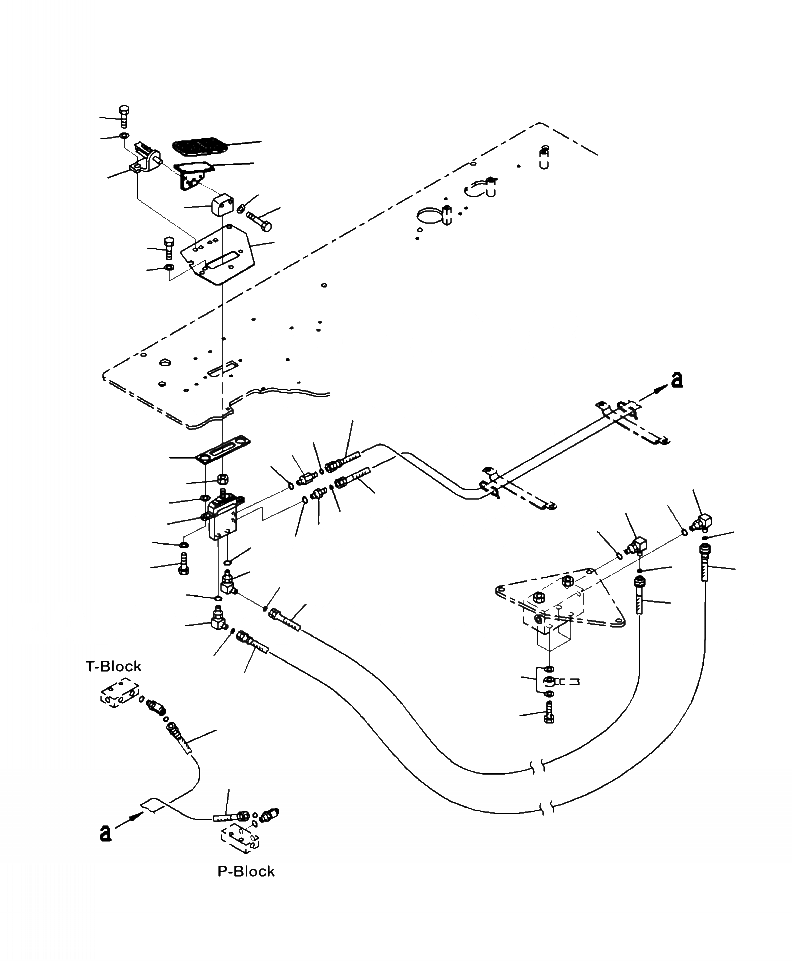 a

T-Block

a

P-Block