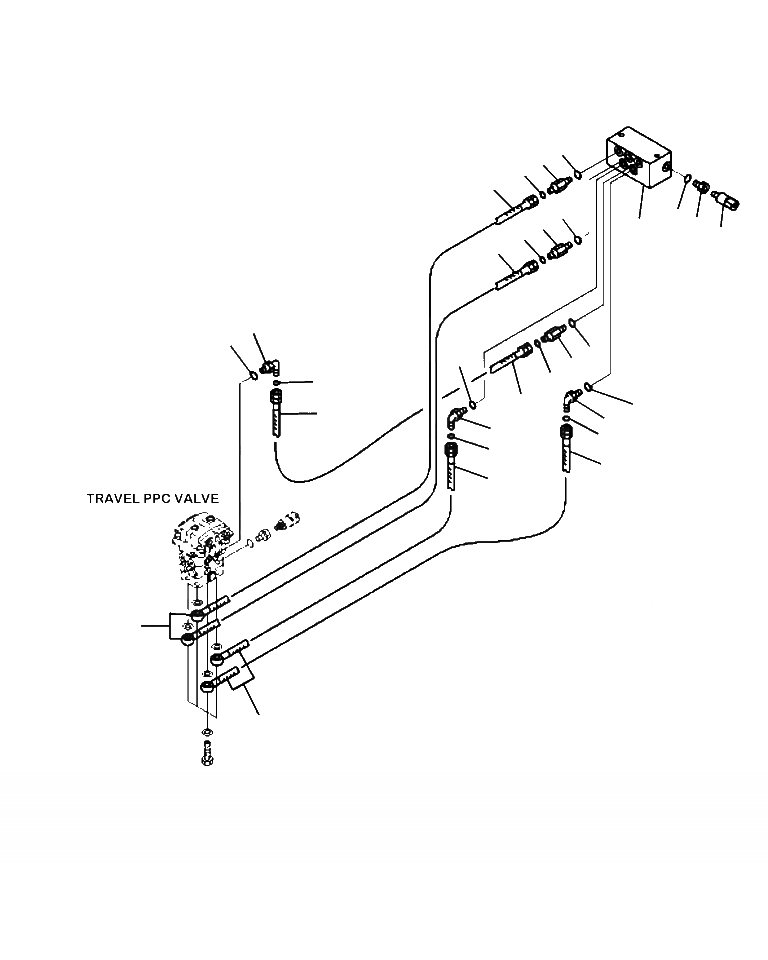 TRAVEL PPC VALVE