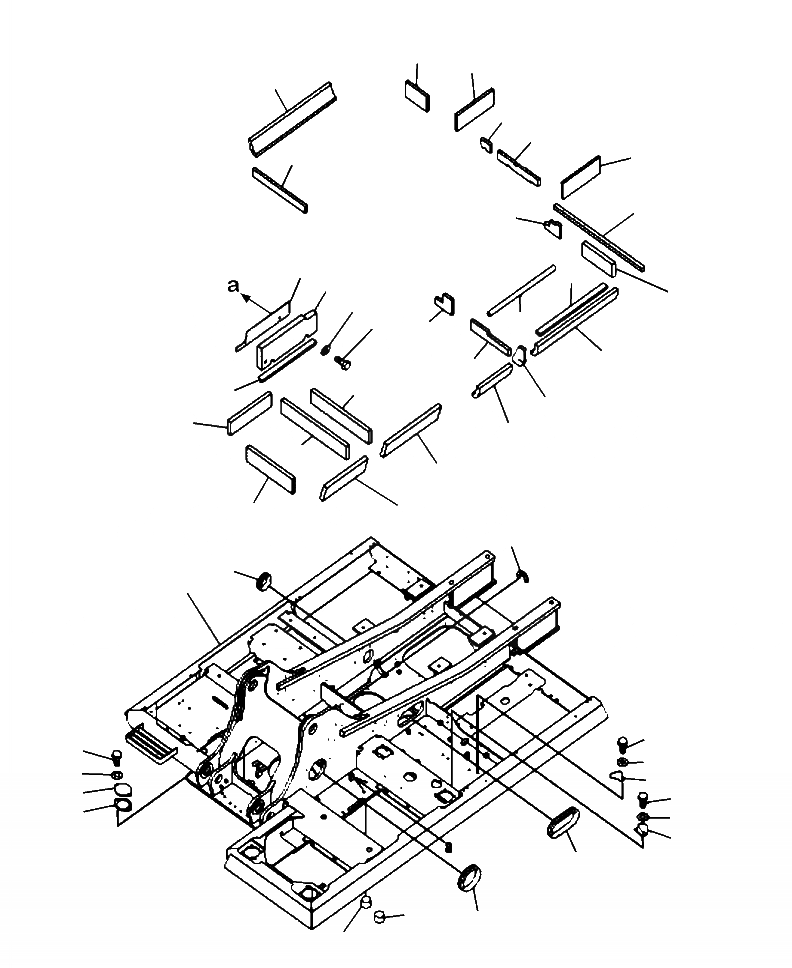 a