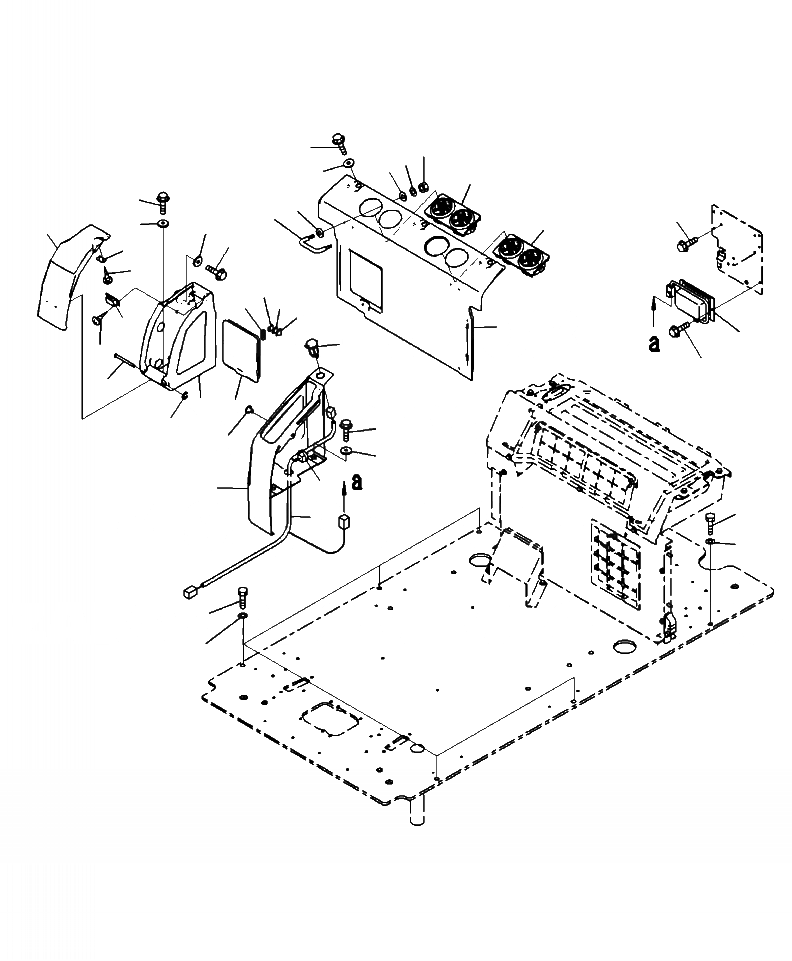 a

a