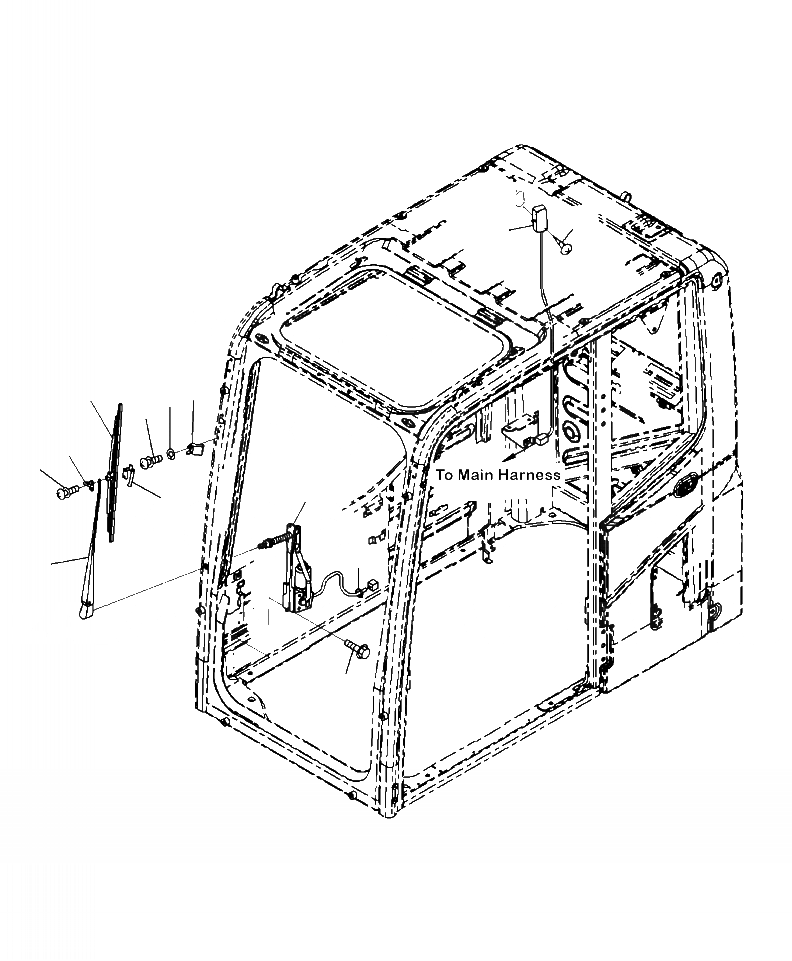 To Main Harness