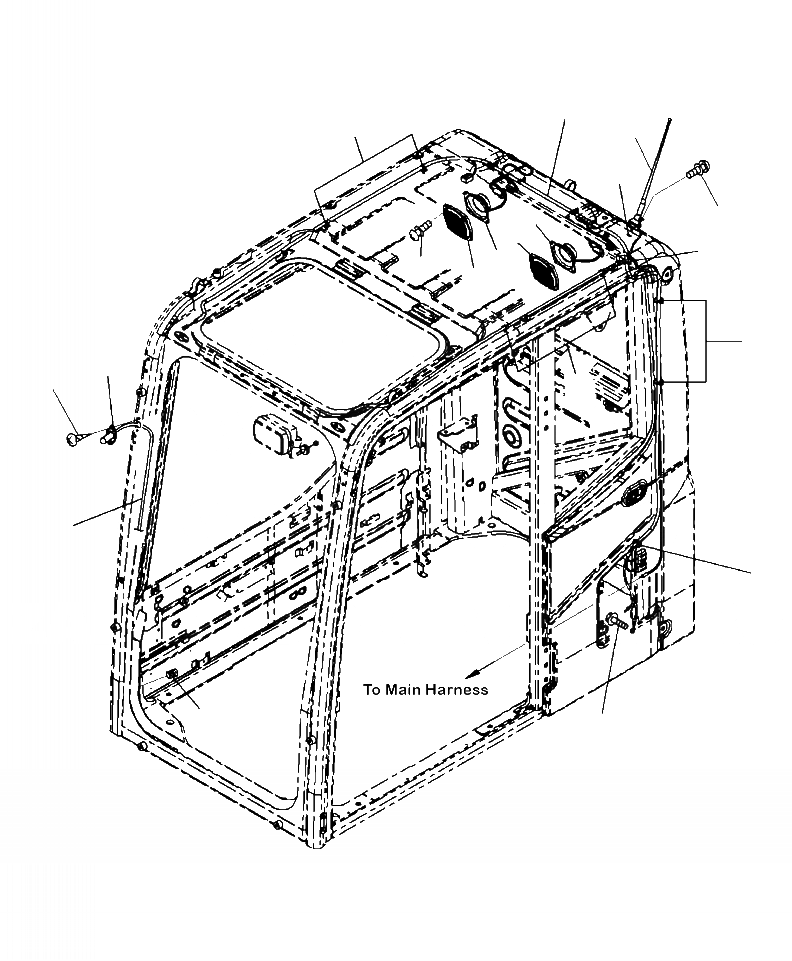 To Main Harness