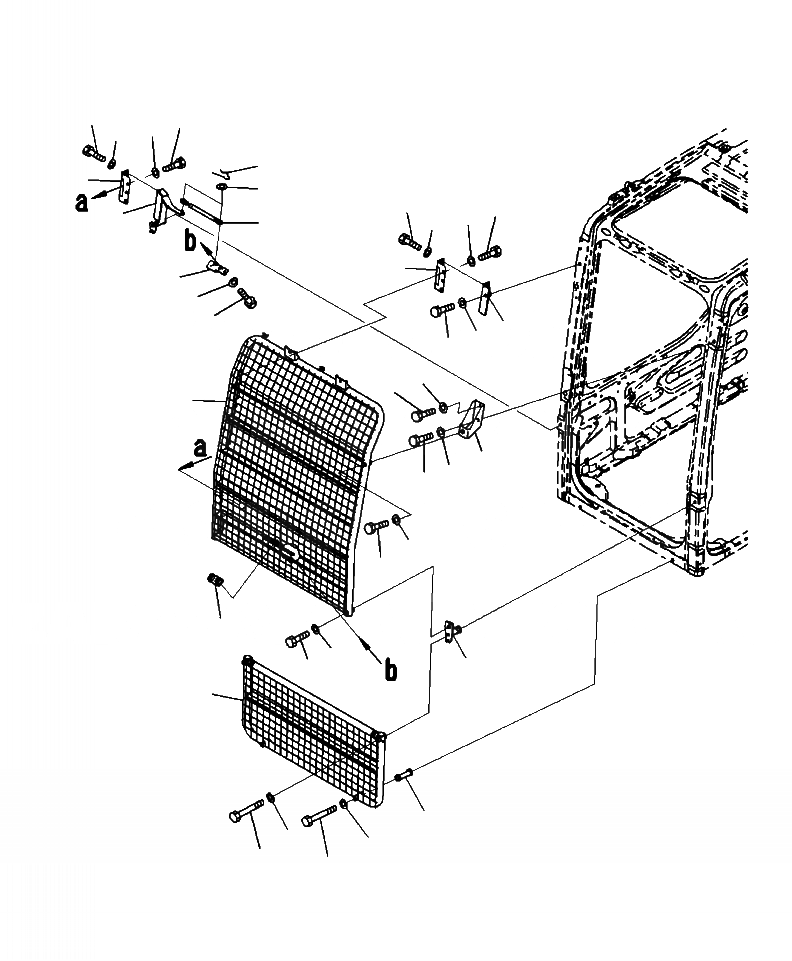 a
b
a
b