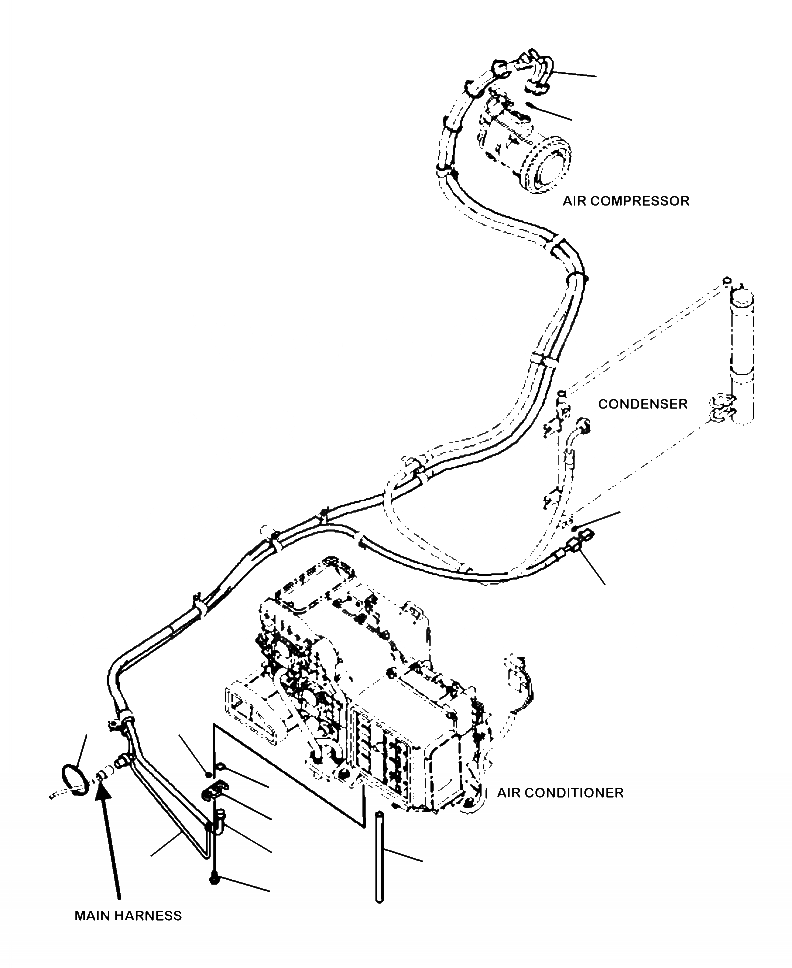 AIR COMPRESSOR

CONDENSER

AIR CONDITIONER

MAIN HARNESS