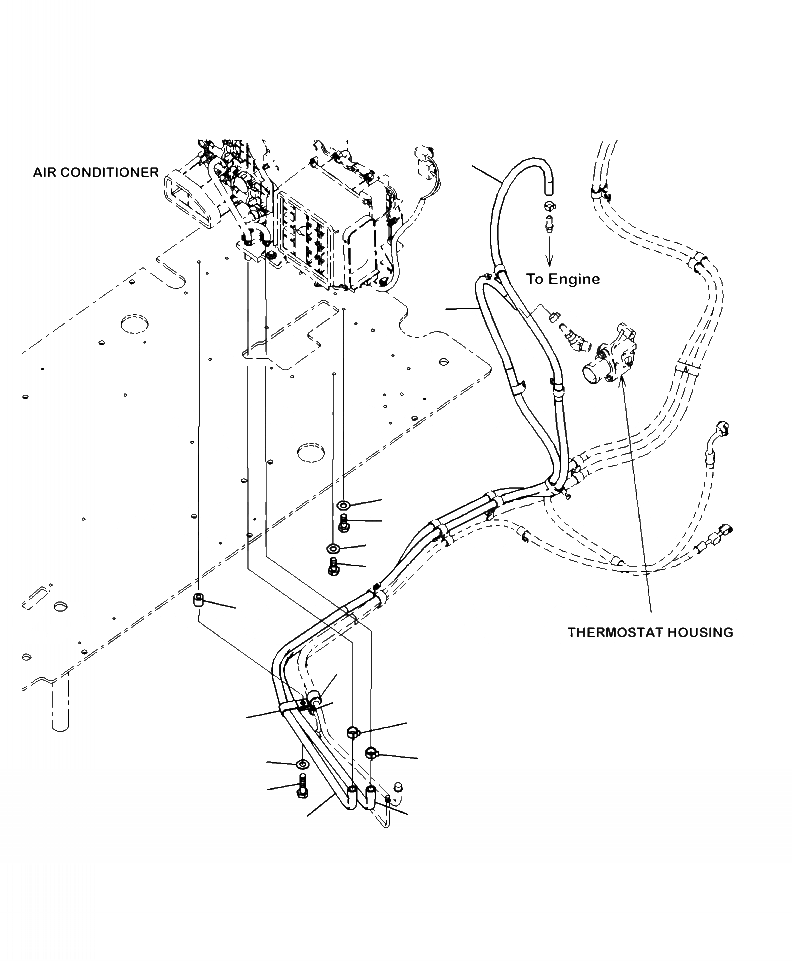 AIR CONDITIONER

To Engine

THERMOSTAT HOUSING