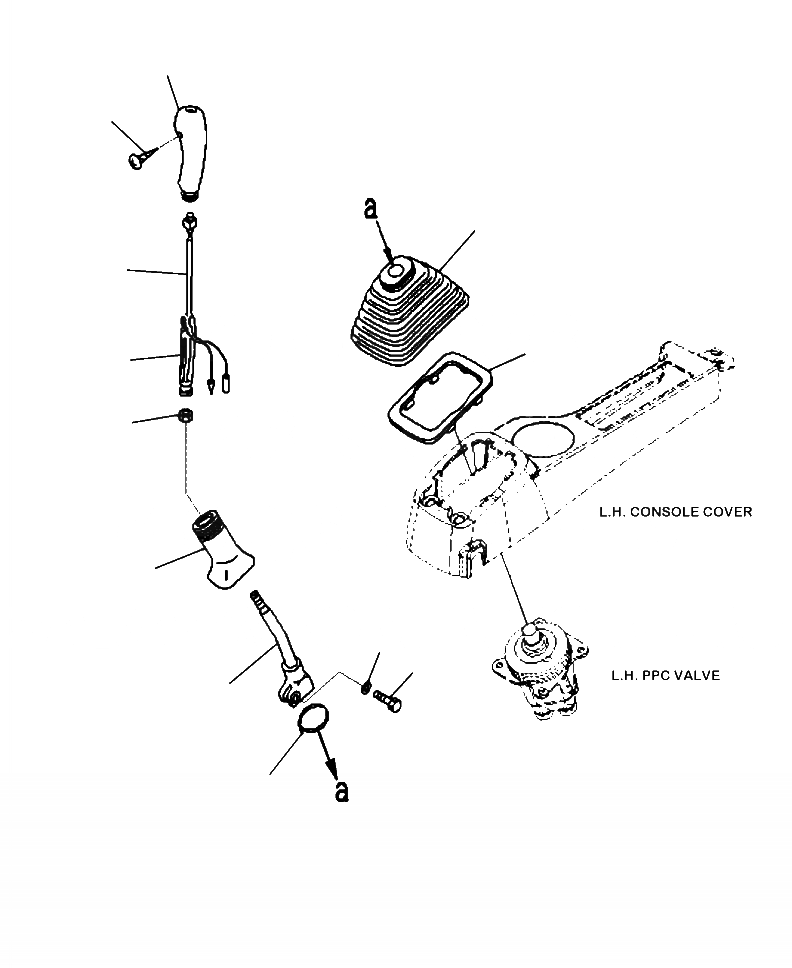 a

L.H. CONSOLE COVER

L.H. PPC VALVE

a