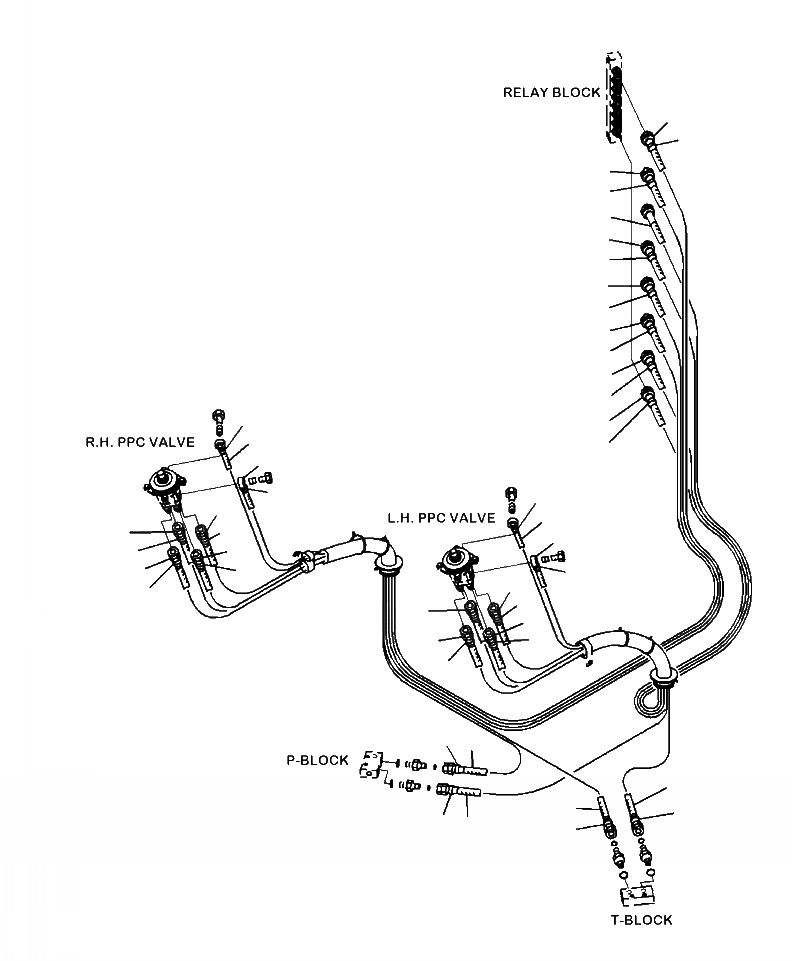 RELAY BLOCK

R.H. PPC VALVE

L.H. PPC VALVE

P-BLOCK

T-BLOCK