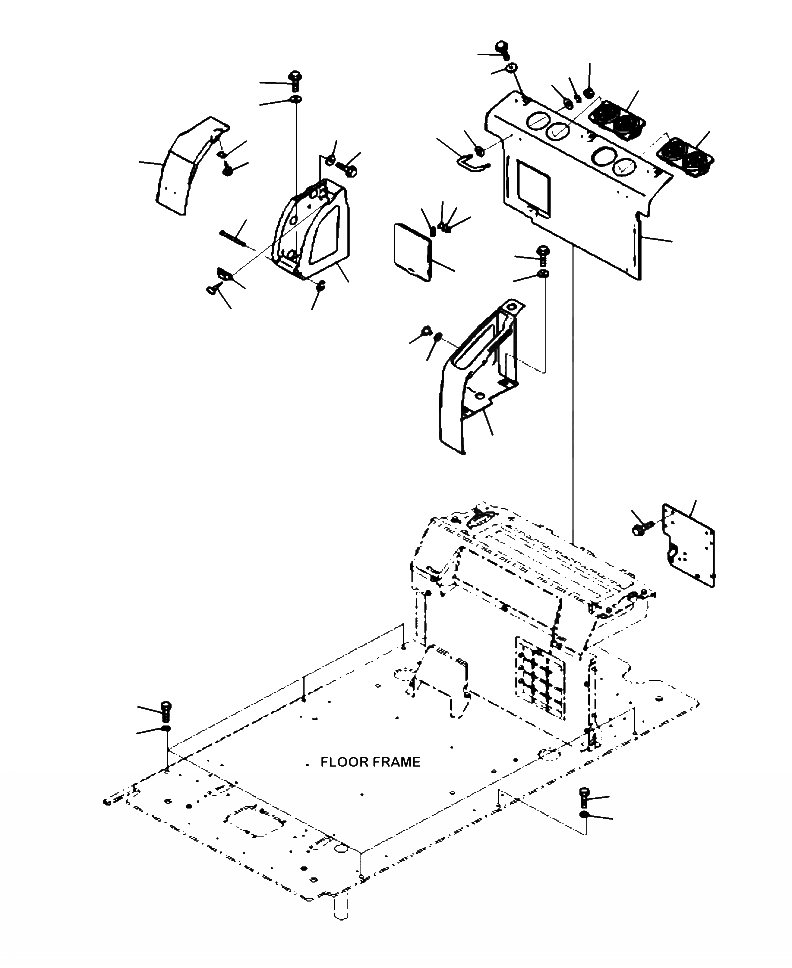 FLOOR FRAME