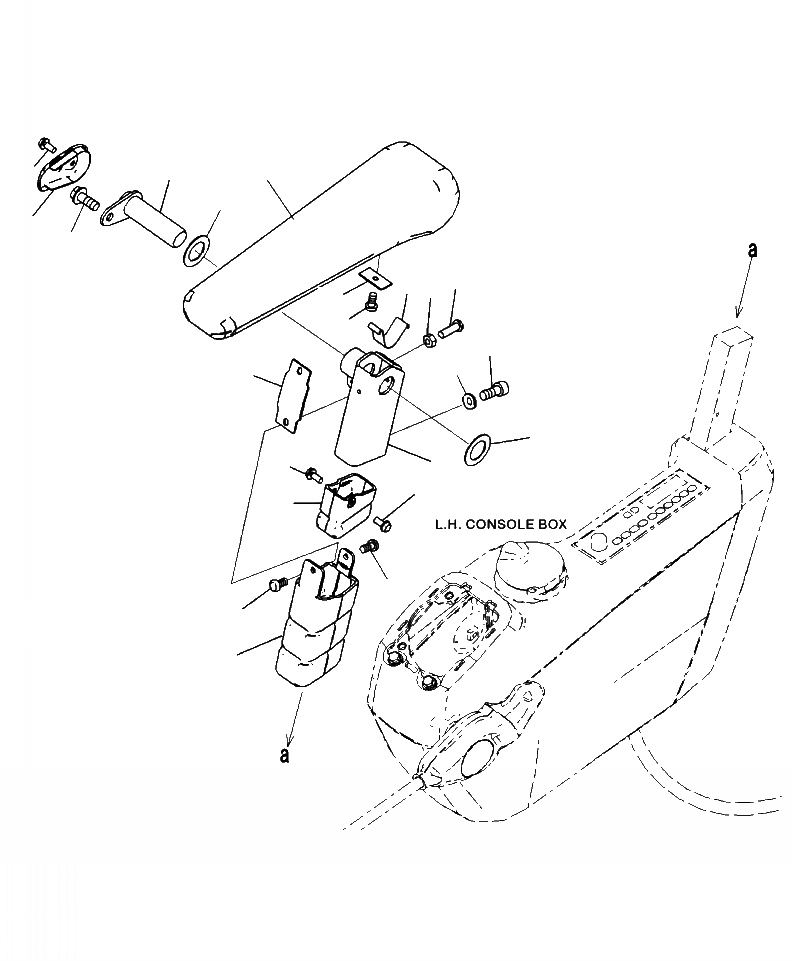 a

L.H. CONSOLE BOX

a