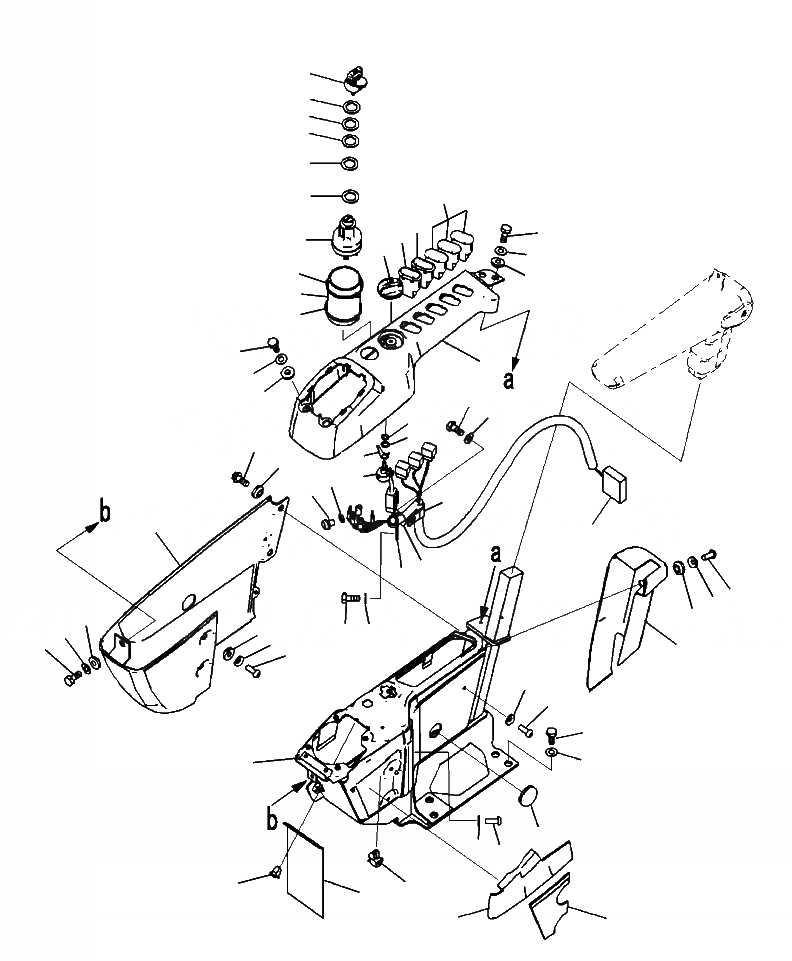 a
b
a
b