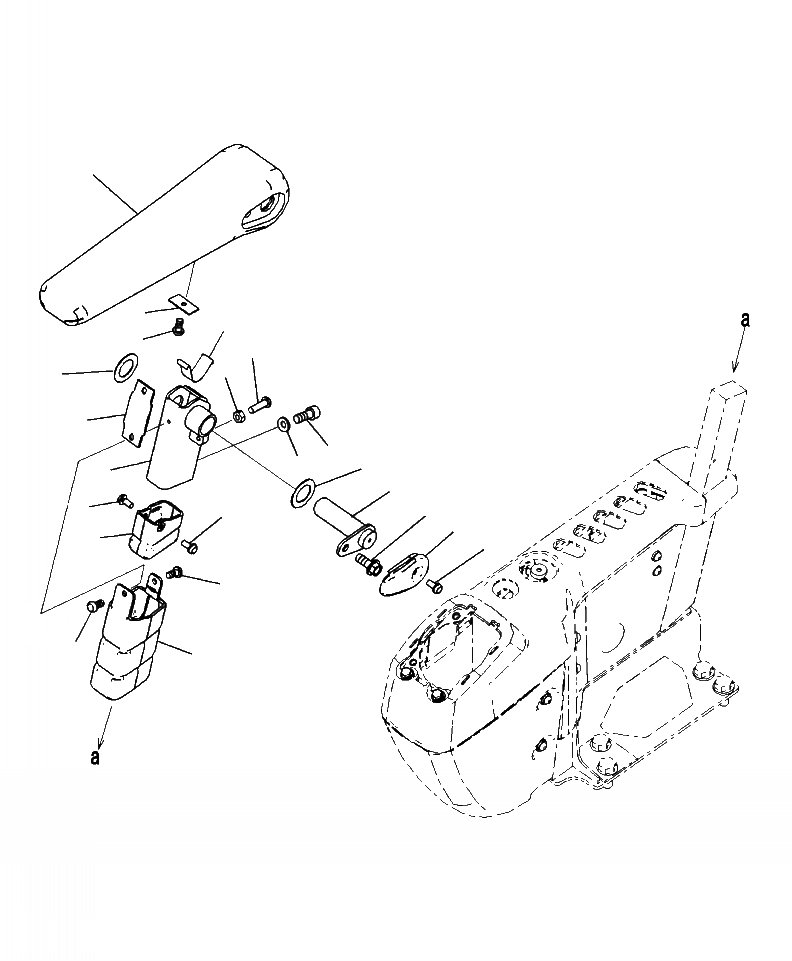 a

a